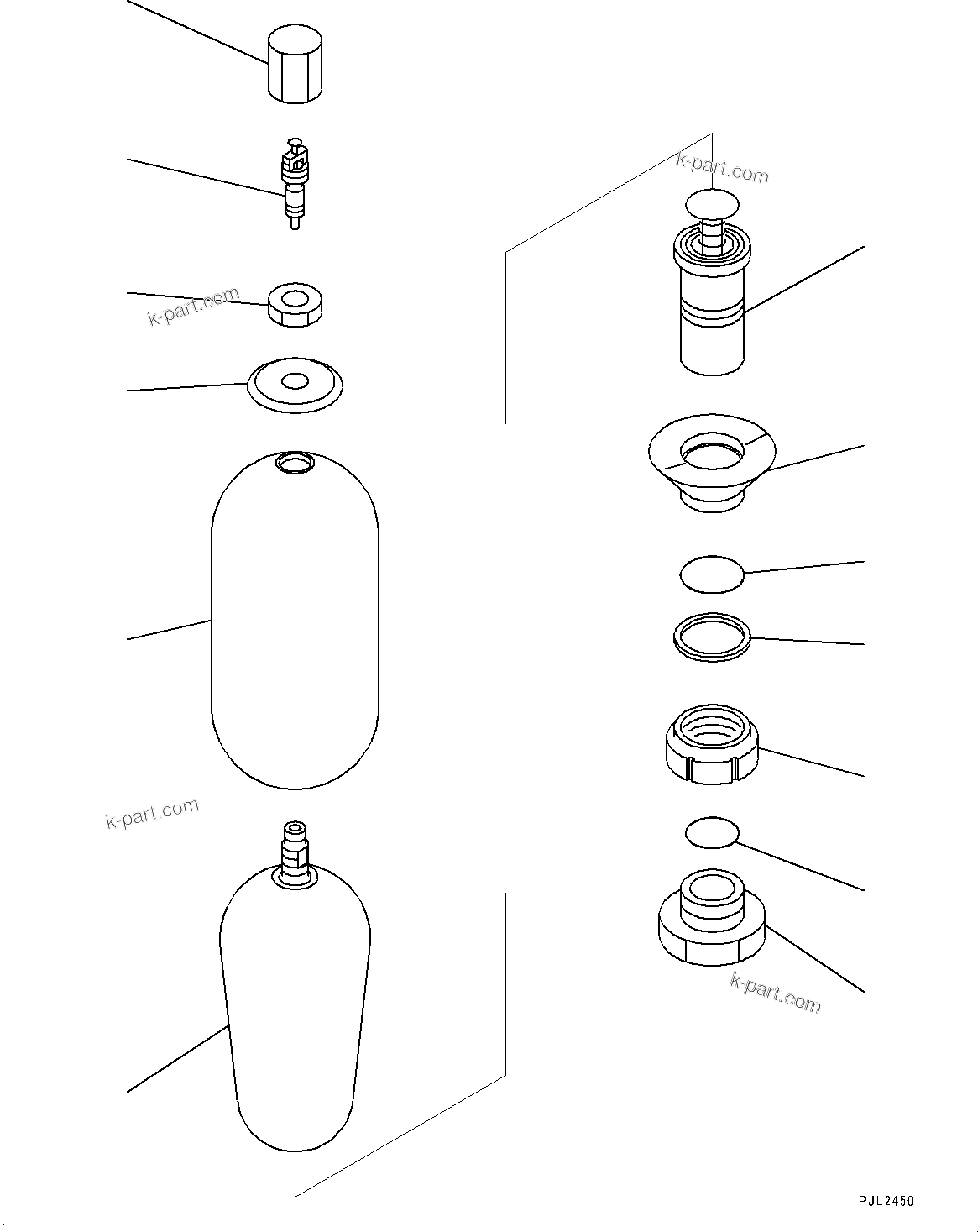 k-part.com

k-part.com

k-part.com

k-part.com

PJL2450