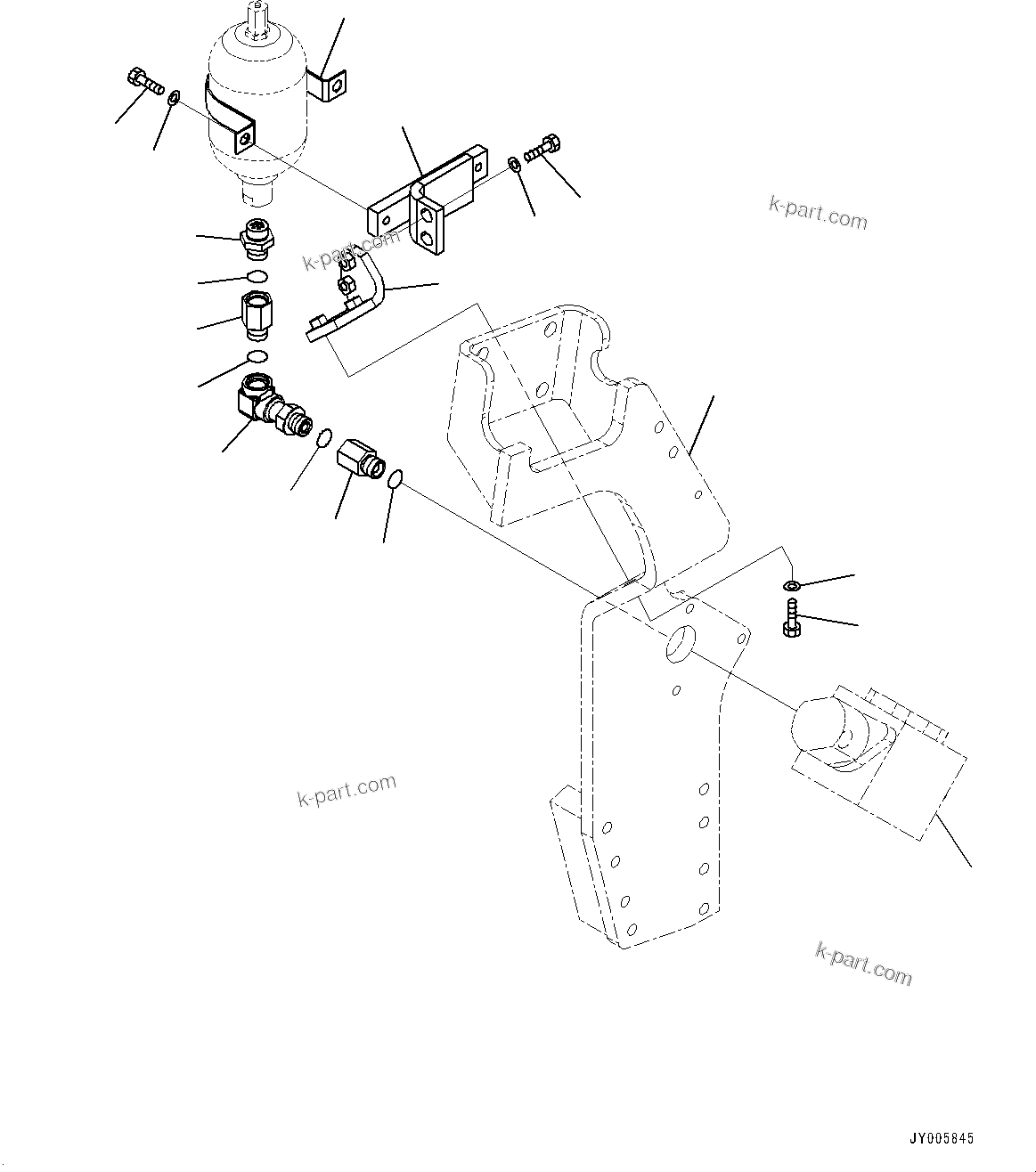 k-part.com

k-part.com

k-part.com

k-part.com

JY005845