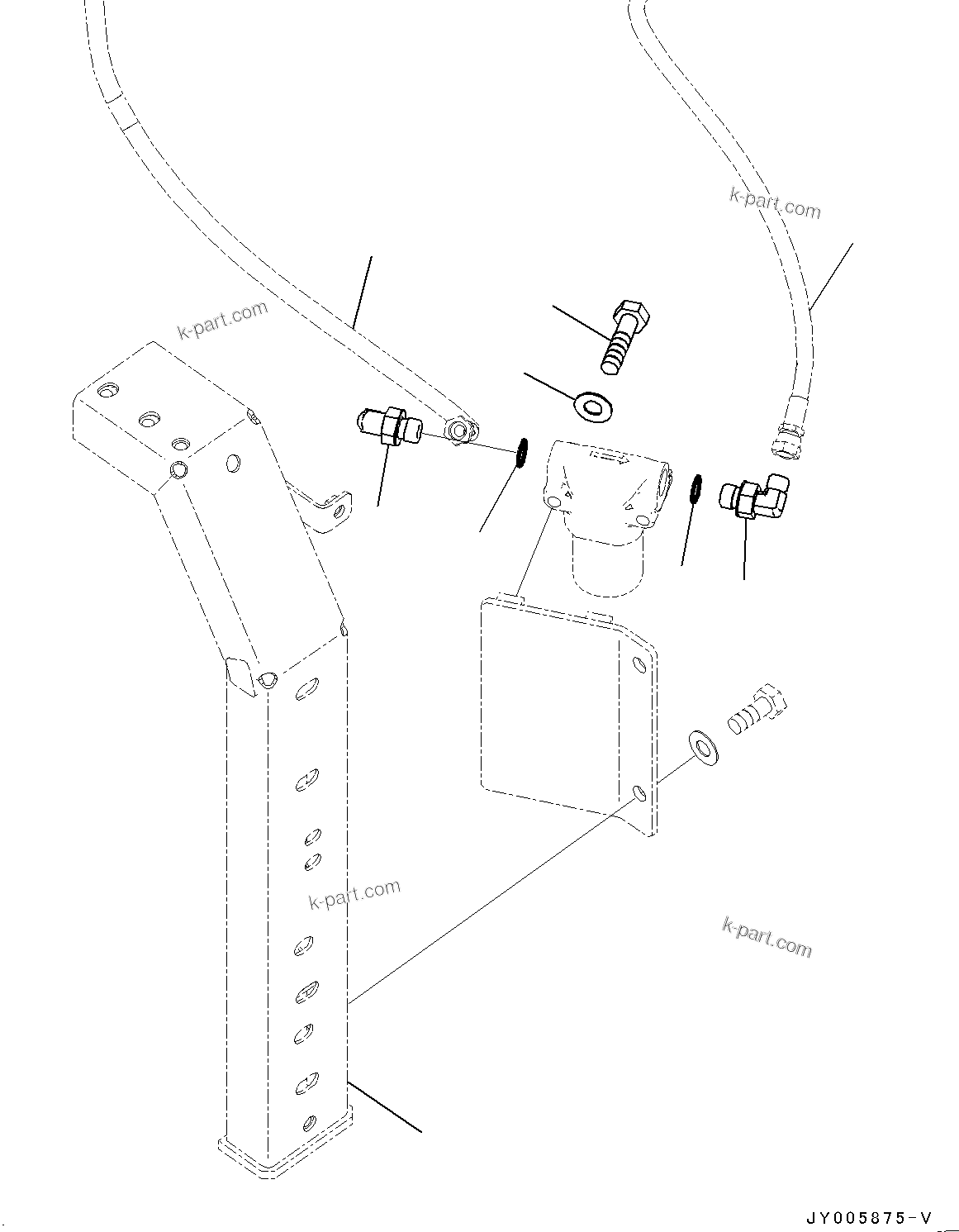 k-part.com

k-part.com

k-part.com

k-part.com

JY005875-V