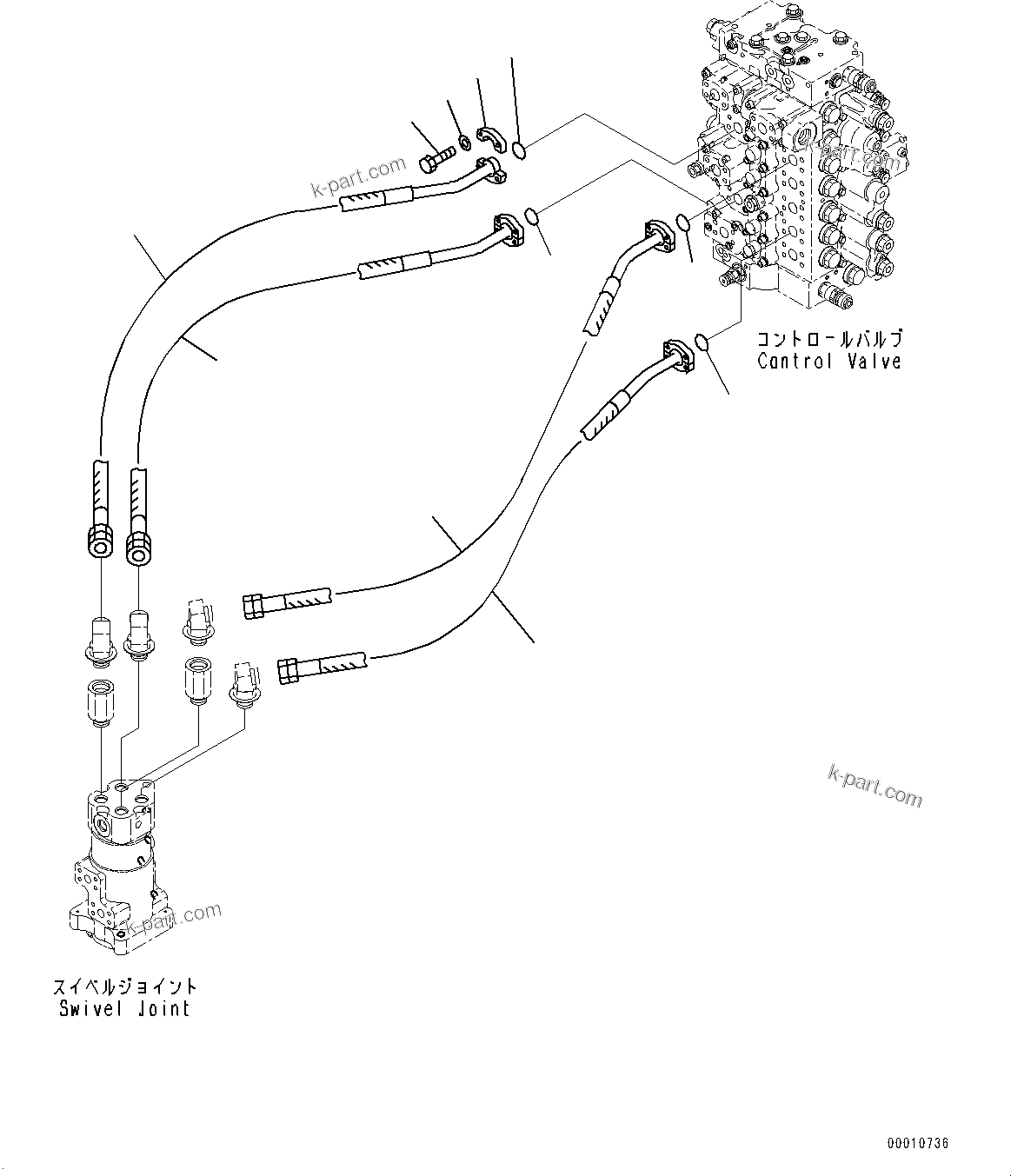 k-part.com

k-part.com

コントロールバルブ
Control Valve

k-part.com

k-part.com

スイベルジョイント
Swivel Joint

00010736