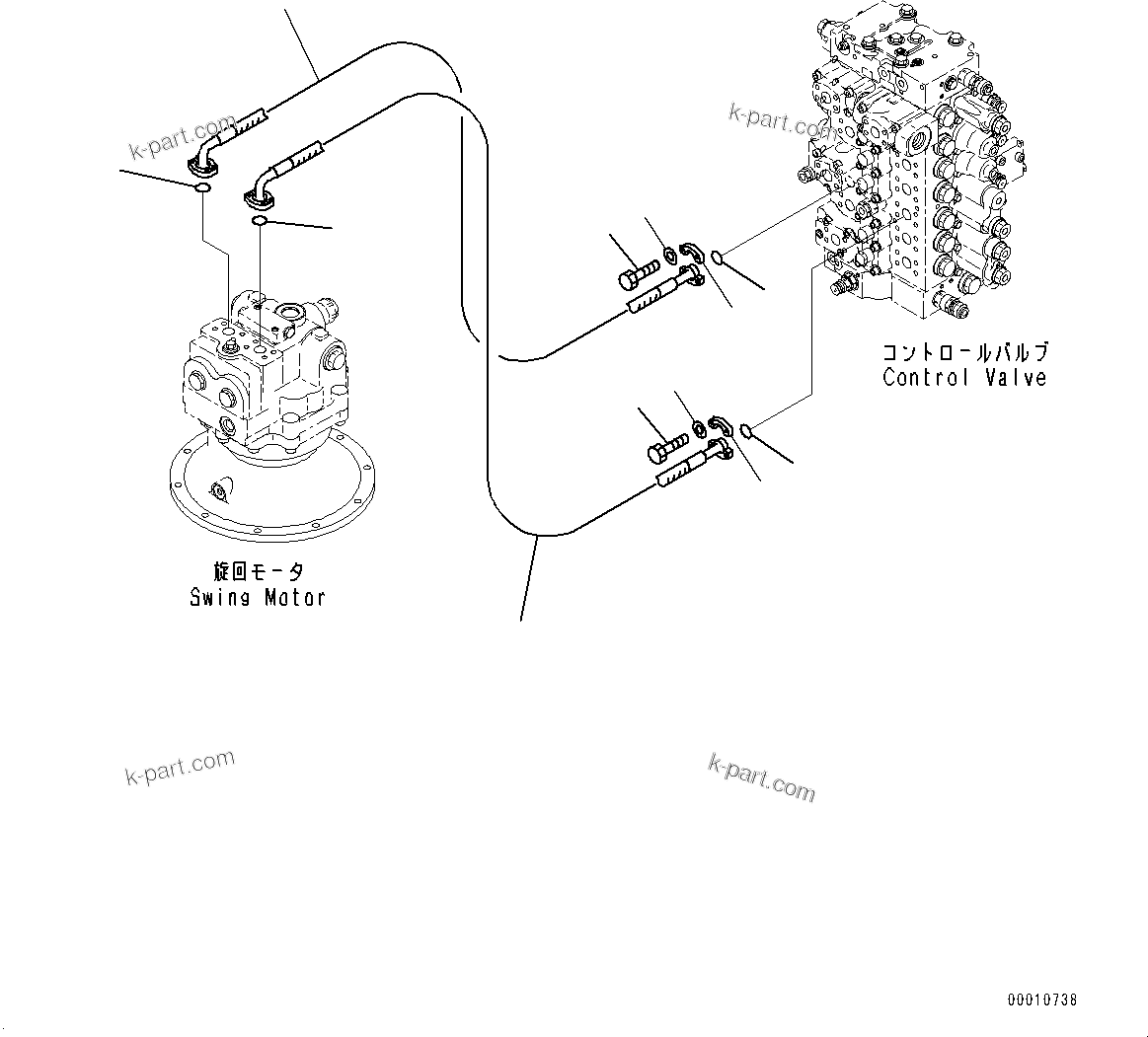 k-part.com

k-part.com

コントロールバルブ
Control Valve

旋回モータ
Swing Motor

k-part.com

k-part.com

00010738