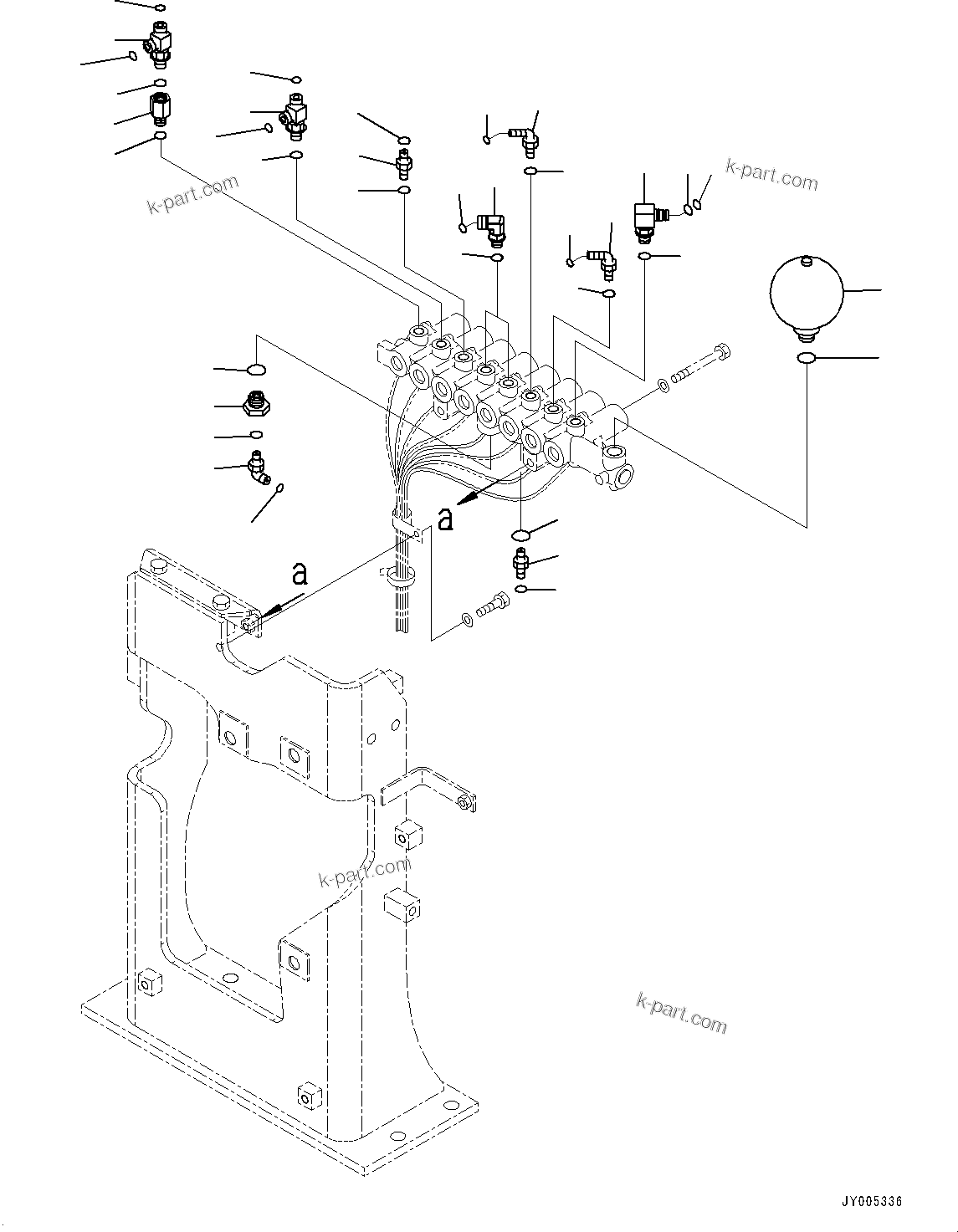 k-part.com

k-part.com

a

a

k-part.com

k-part.com

JY005336