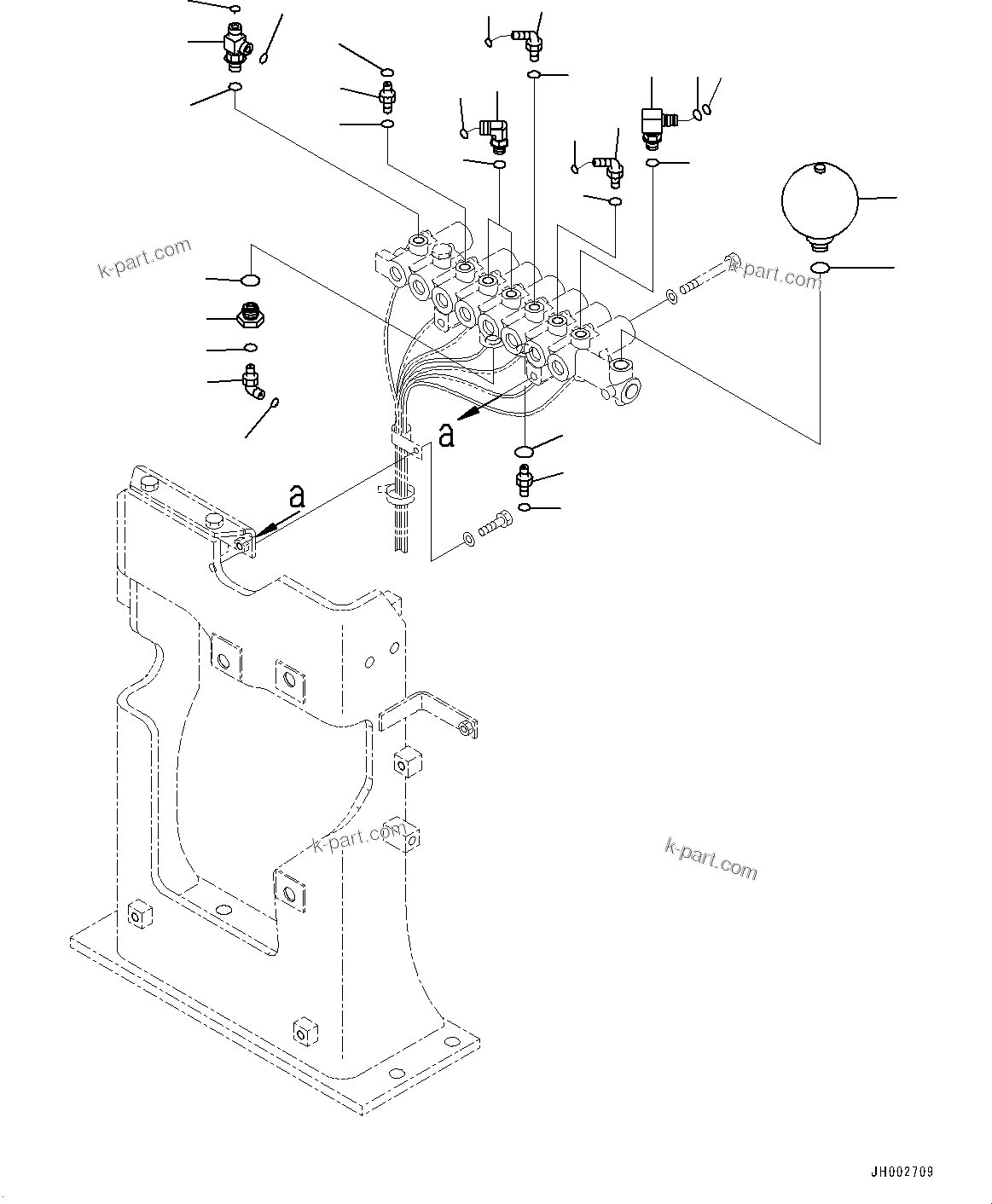 k-part.com

k-part.com

a

a

k-part.com

k-part.com

JH002709