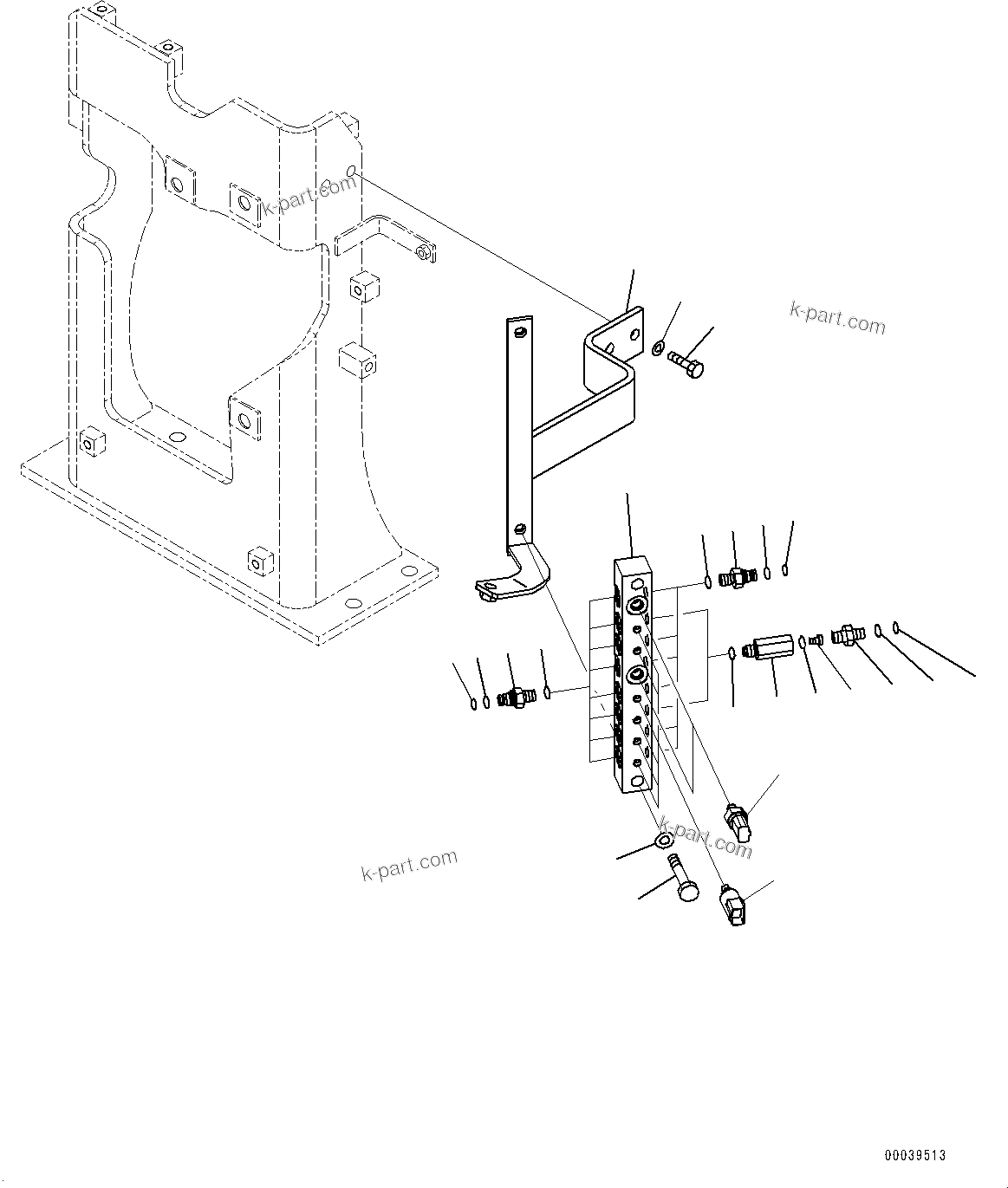 k-part.com

k-part.com

k-part.com

k-part.com

00039513