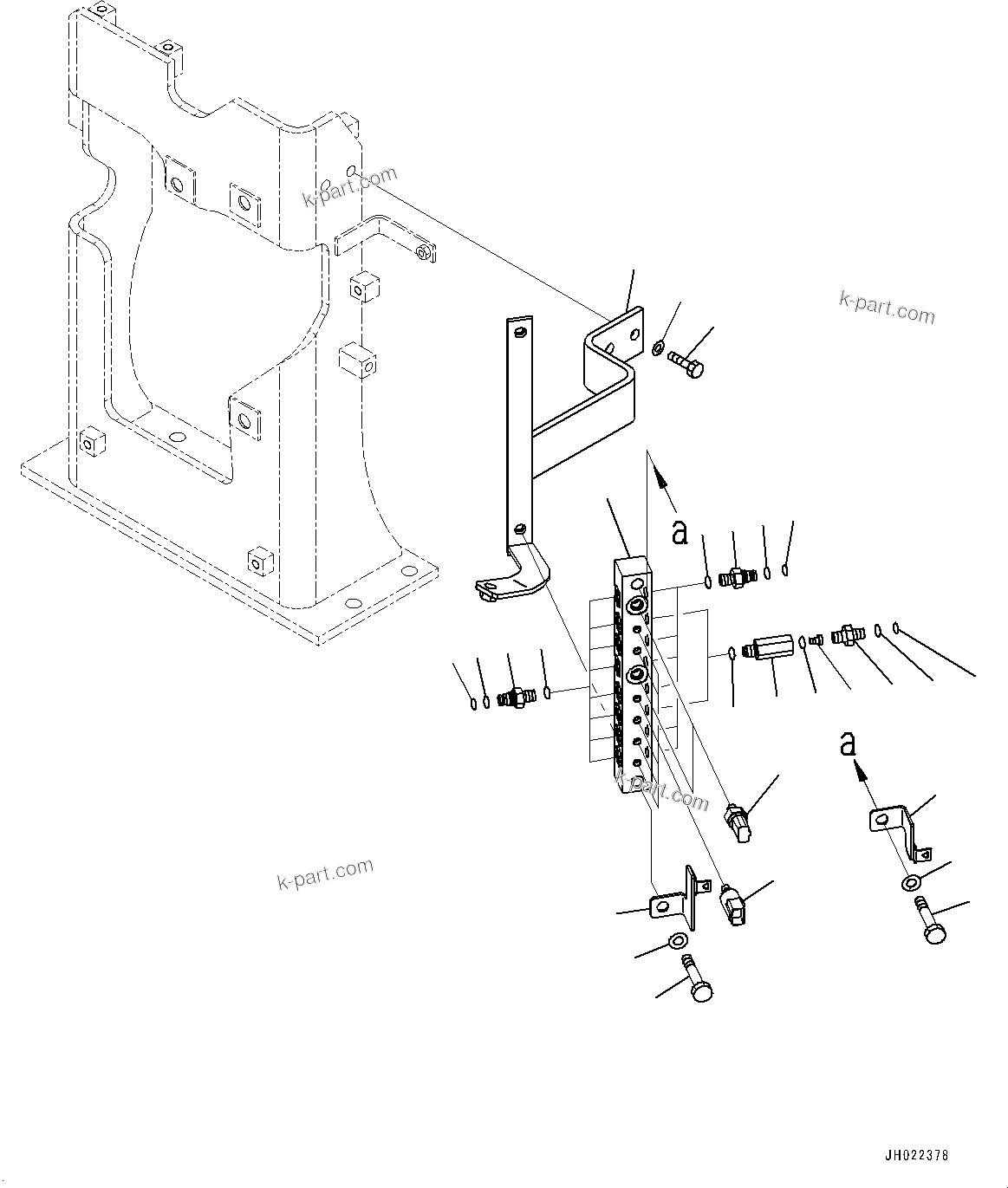 k-part.com

k-part.com

a

a

k-part.com

k-part.com

JH022378