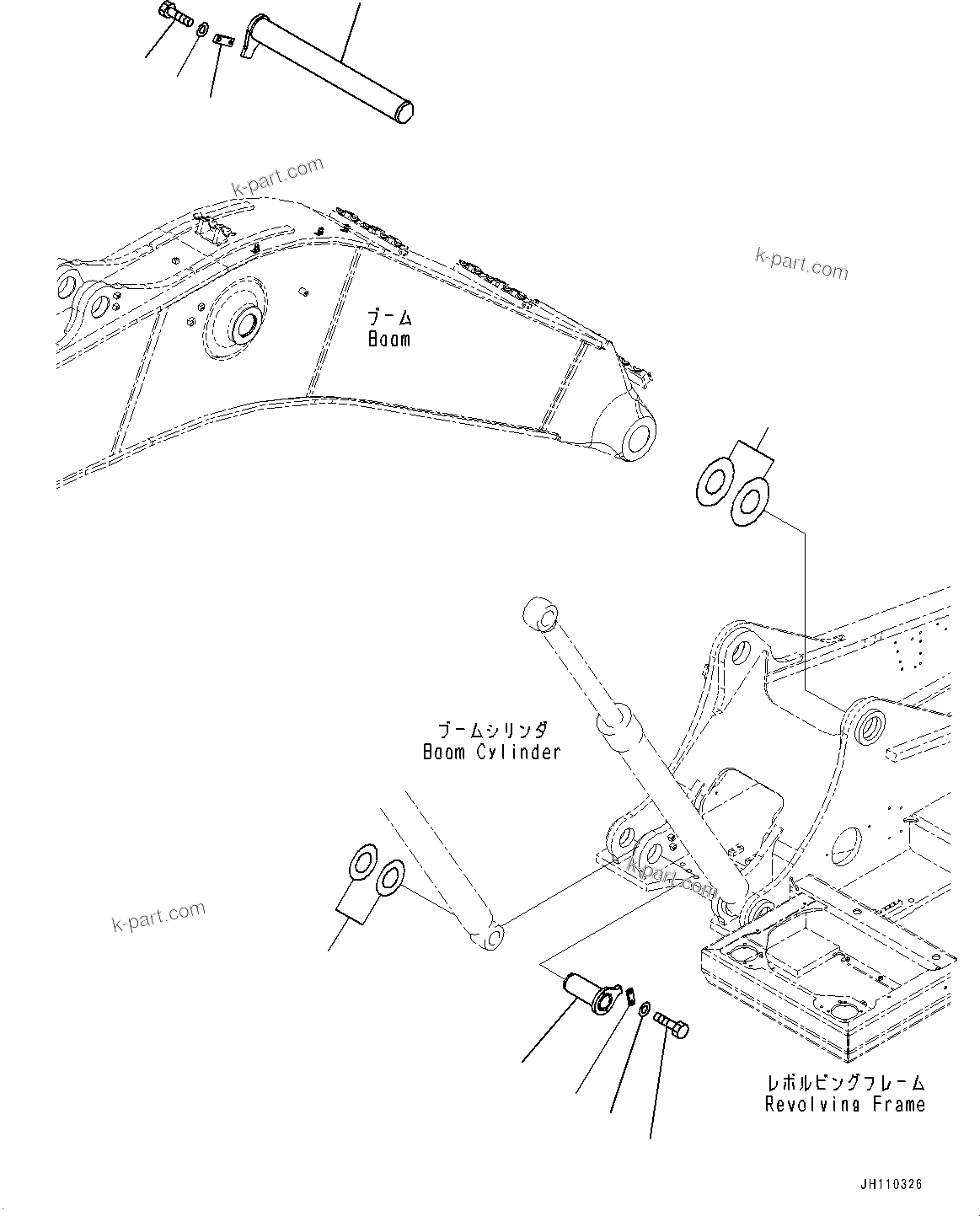 k-part.com

k-part.com

ブーム
Boom

ブームシリンダ
Boom Cylinder

k-part.com

k-part.com

レボルビングフレーム
Revolving Frame

JH110326