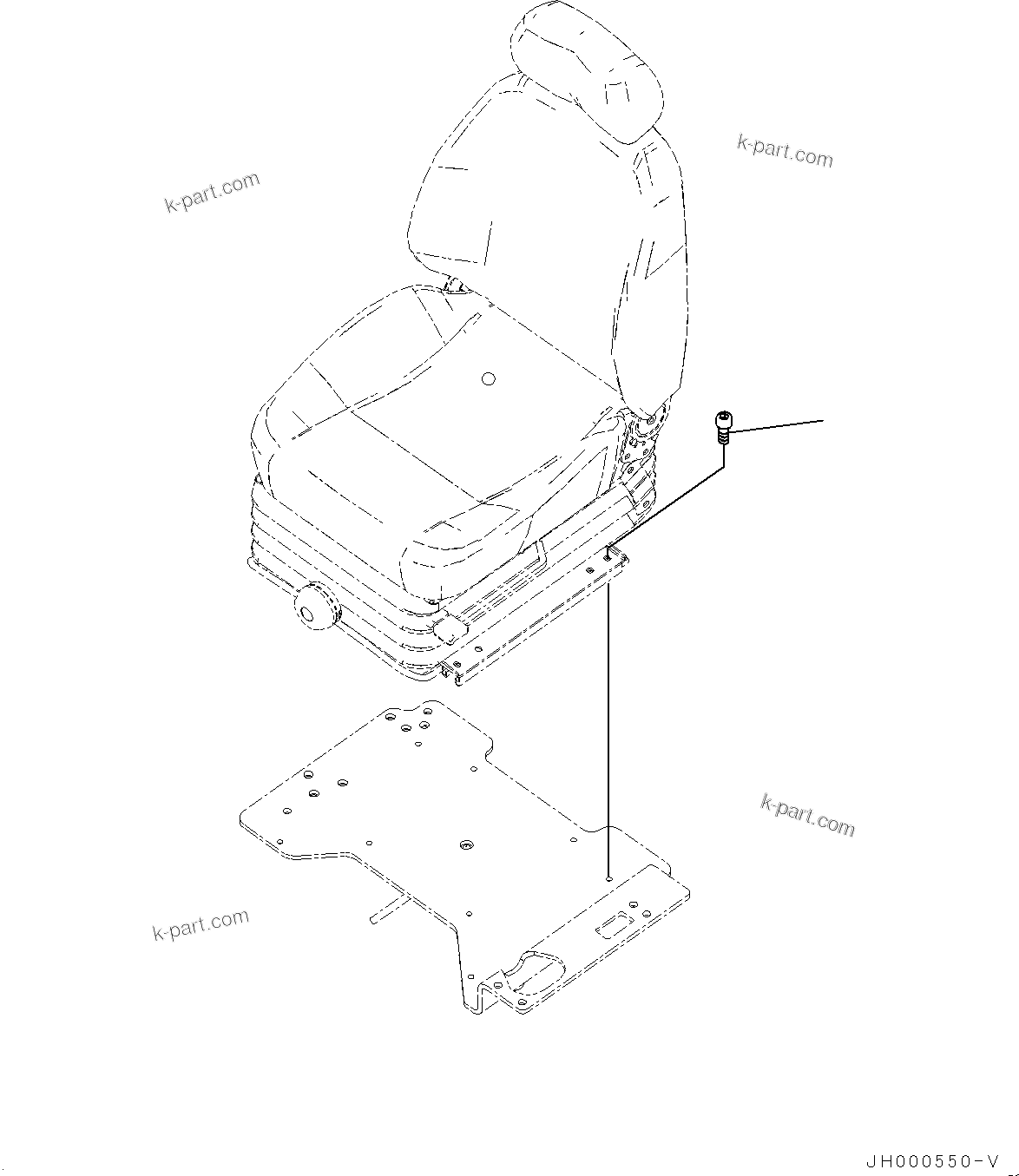 k-part.com

k-part.com

k-part.com

k-part.com

JH000550-V