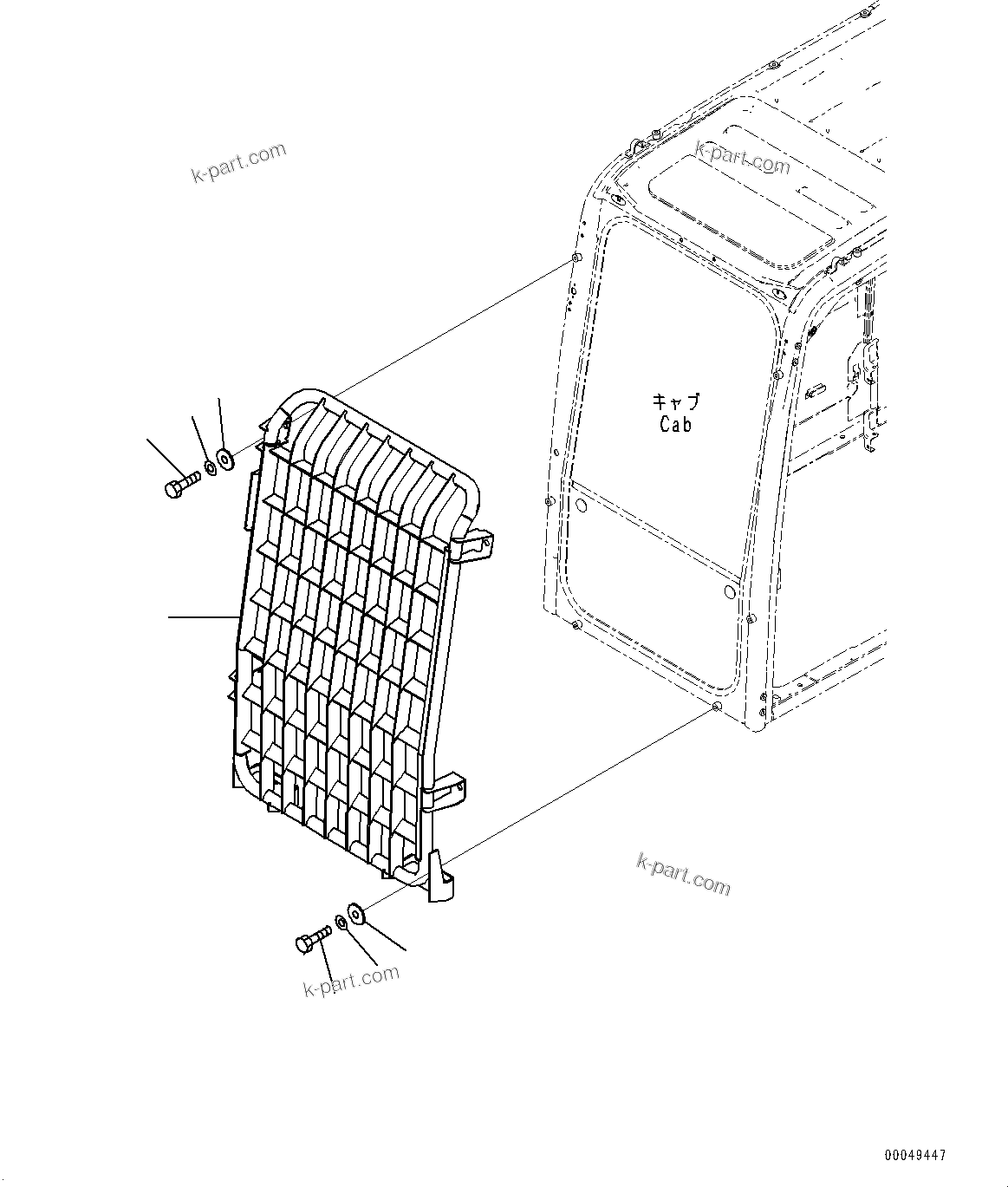 k-part.com

k-part.com

キャブ
Cab

k-part.com

k-part.com

00049447