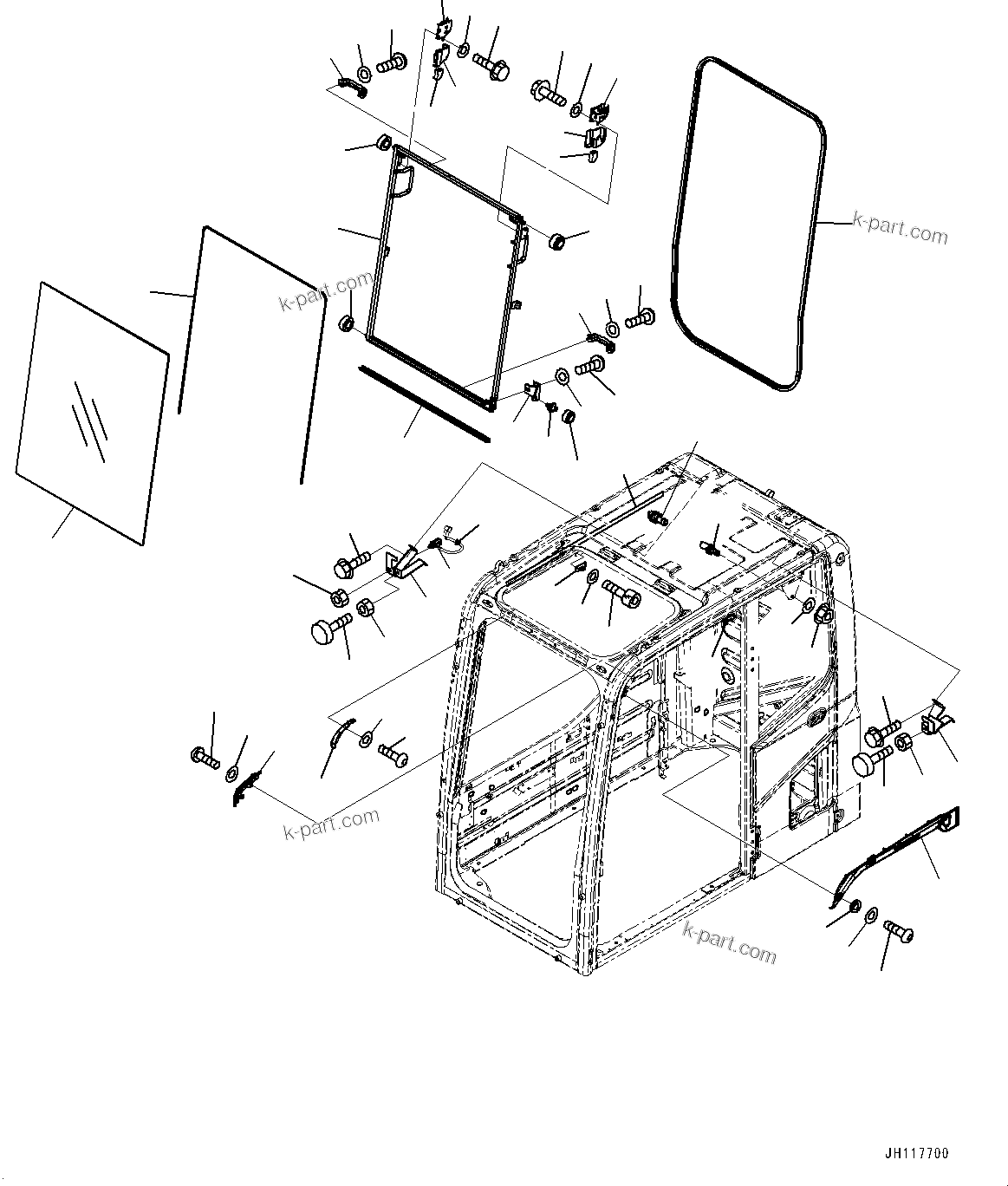 k-part.com

k-part.com

k-part.com

k-part.com

JH117700