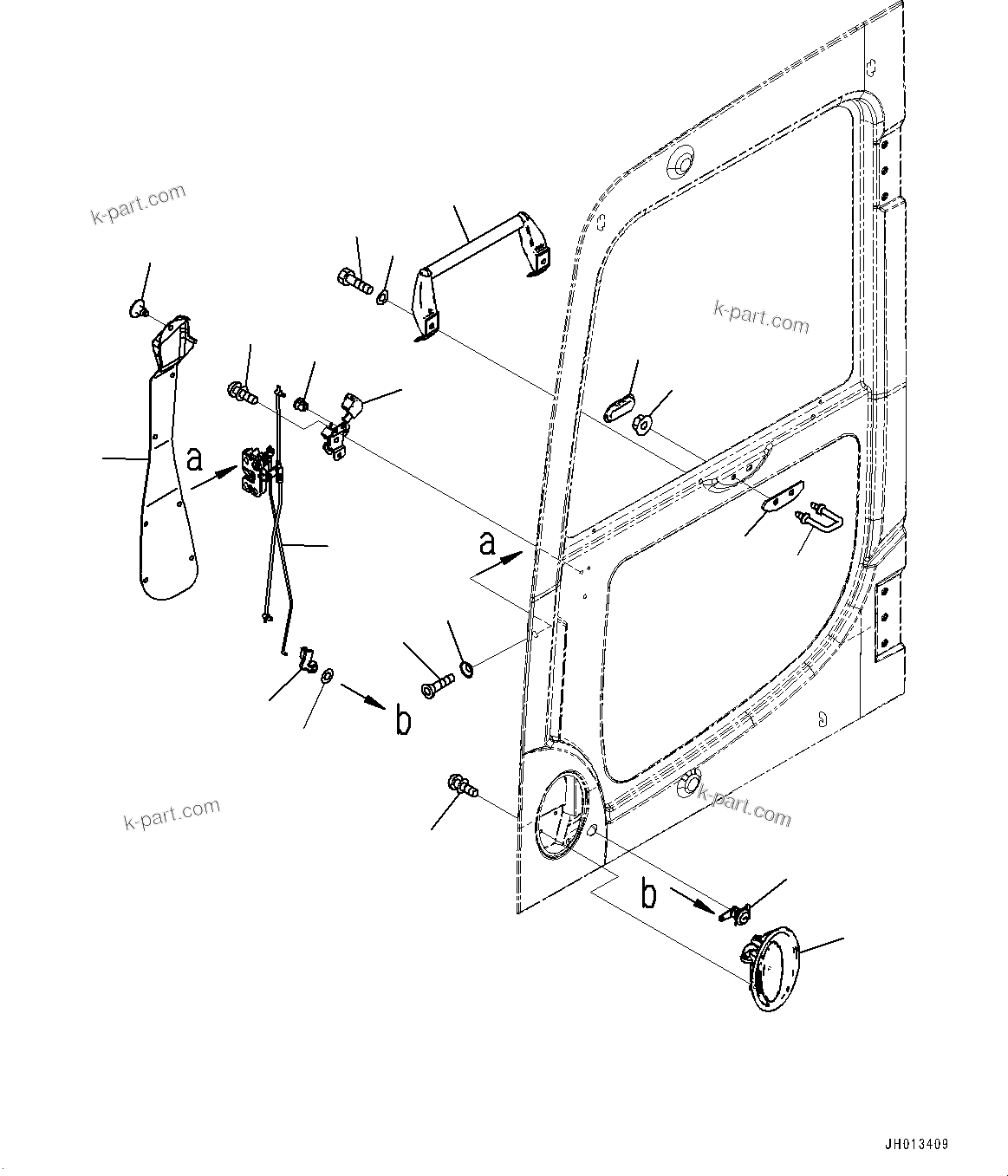 k-part.com

k-part.com

a

a

b

k-part.com

k-part.com

b

JH013409