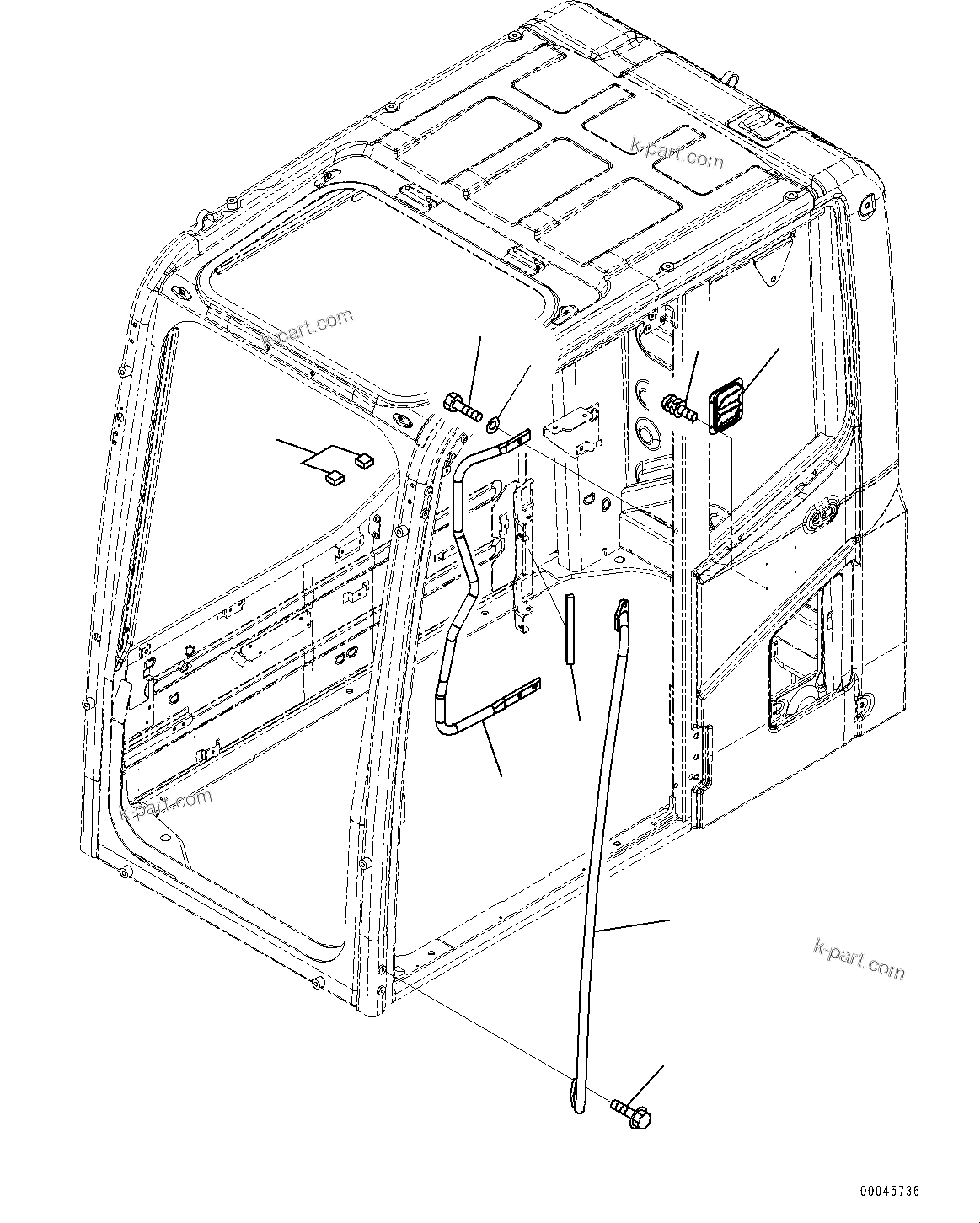 k-part.com

k-part.com

k-part.com

k-part.com

00045736