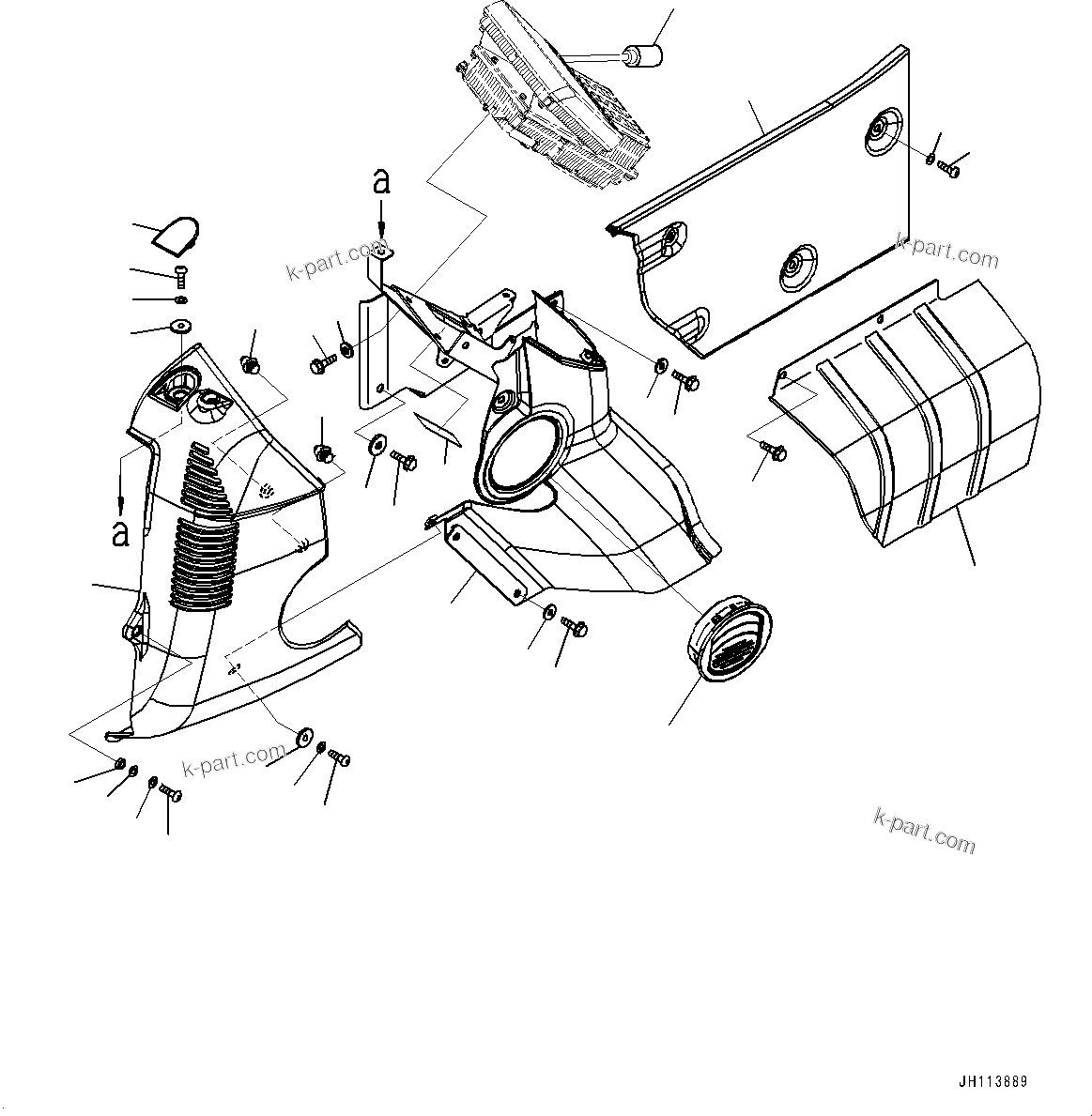 a

k-part.com

k-part.com

a

k-part.com

k-part.com

JH113889