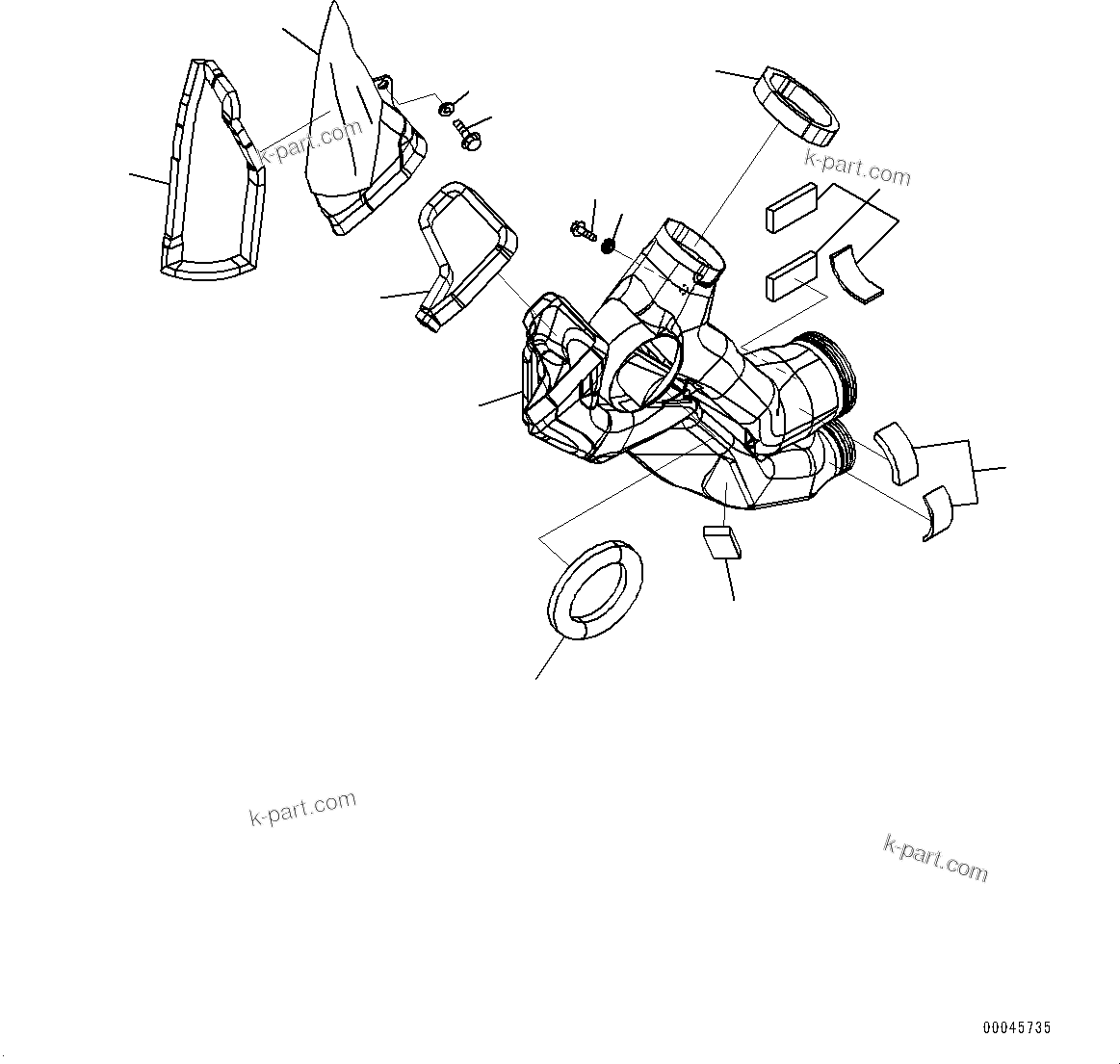 k-part.com

k-part.com

k-part.com

k-part.com

00045735