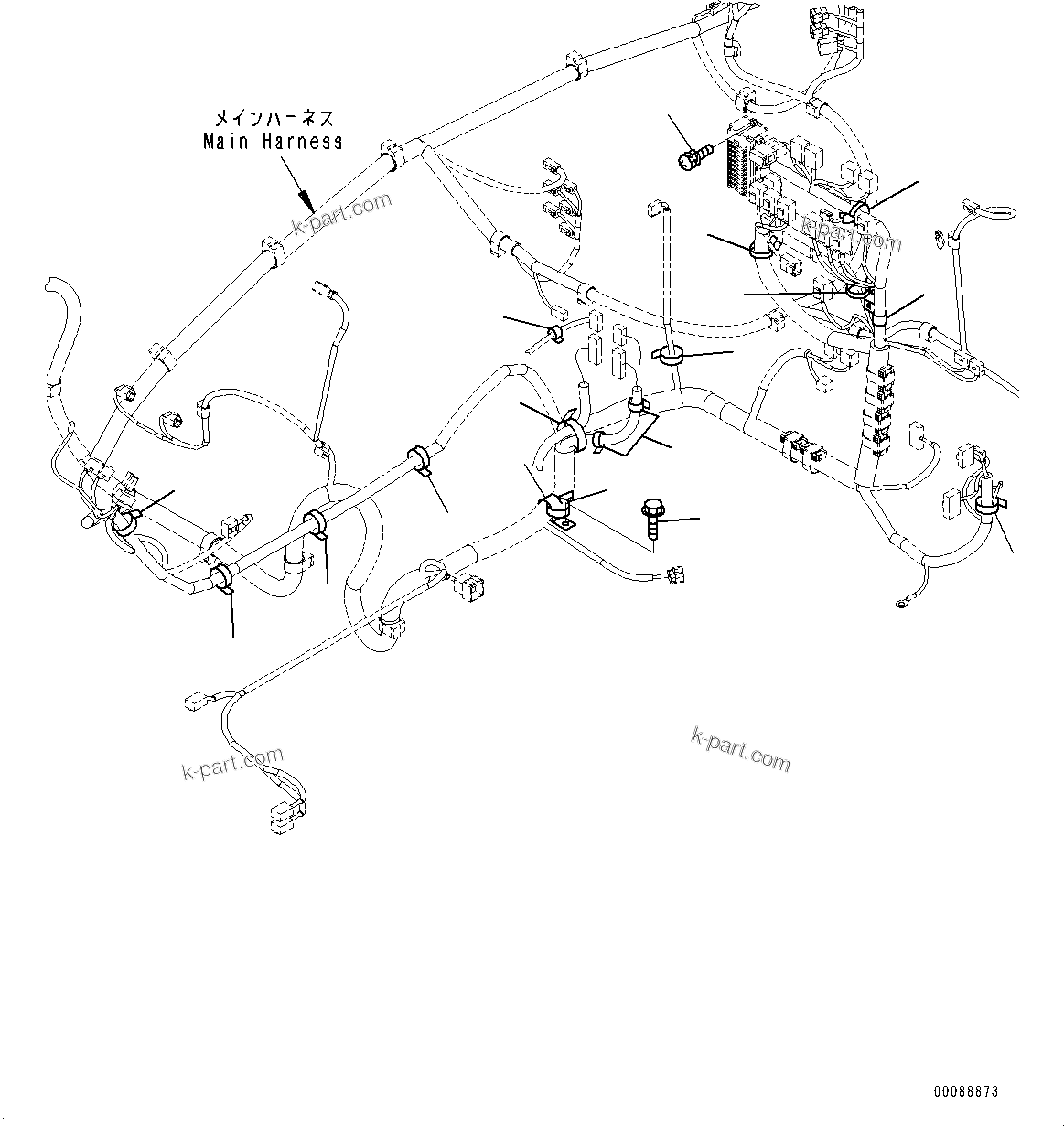 メインハーネス
Main Harness

k-part.com

k-part.com

k-part.com

k-part.com

00088873