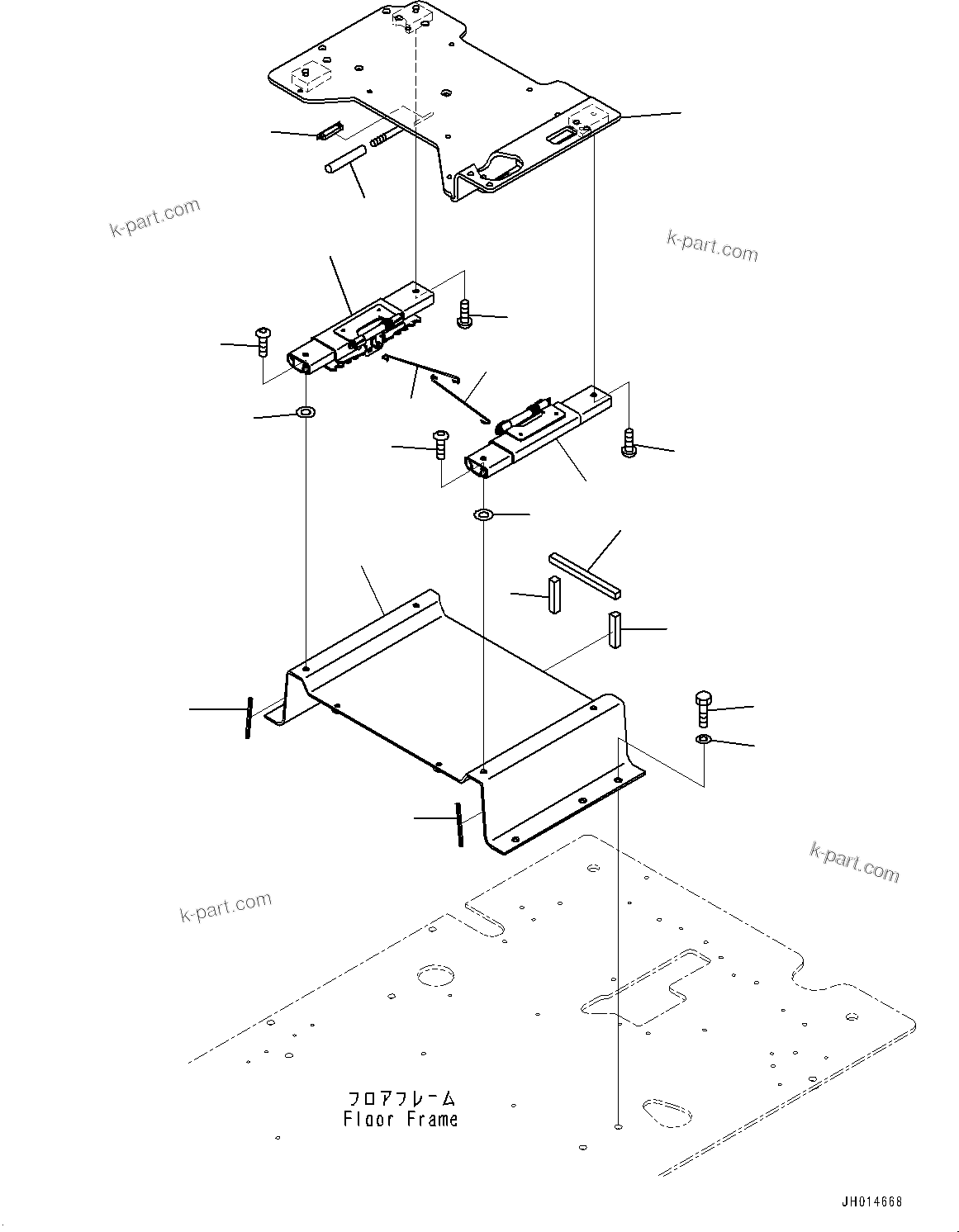 k-part.com

k-part.com

k-part.com

k-part.com

フロアフレーム
Floor Frame

JH014668