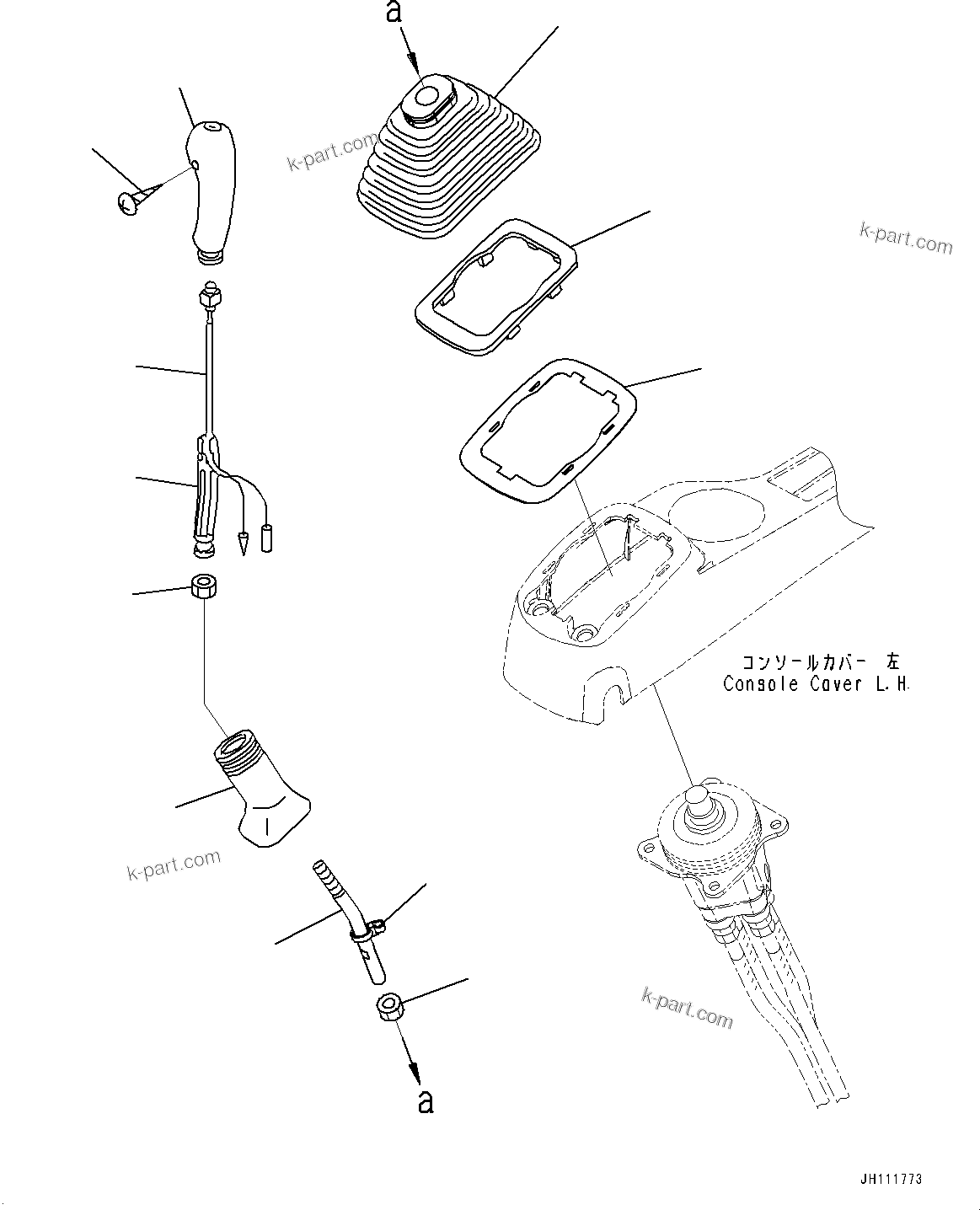 a

k-part.com

k-part.com

コンソールカバー 左
Console Cover L.H.

k-part.com

k-part.com

a

JH111773