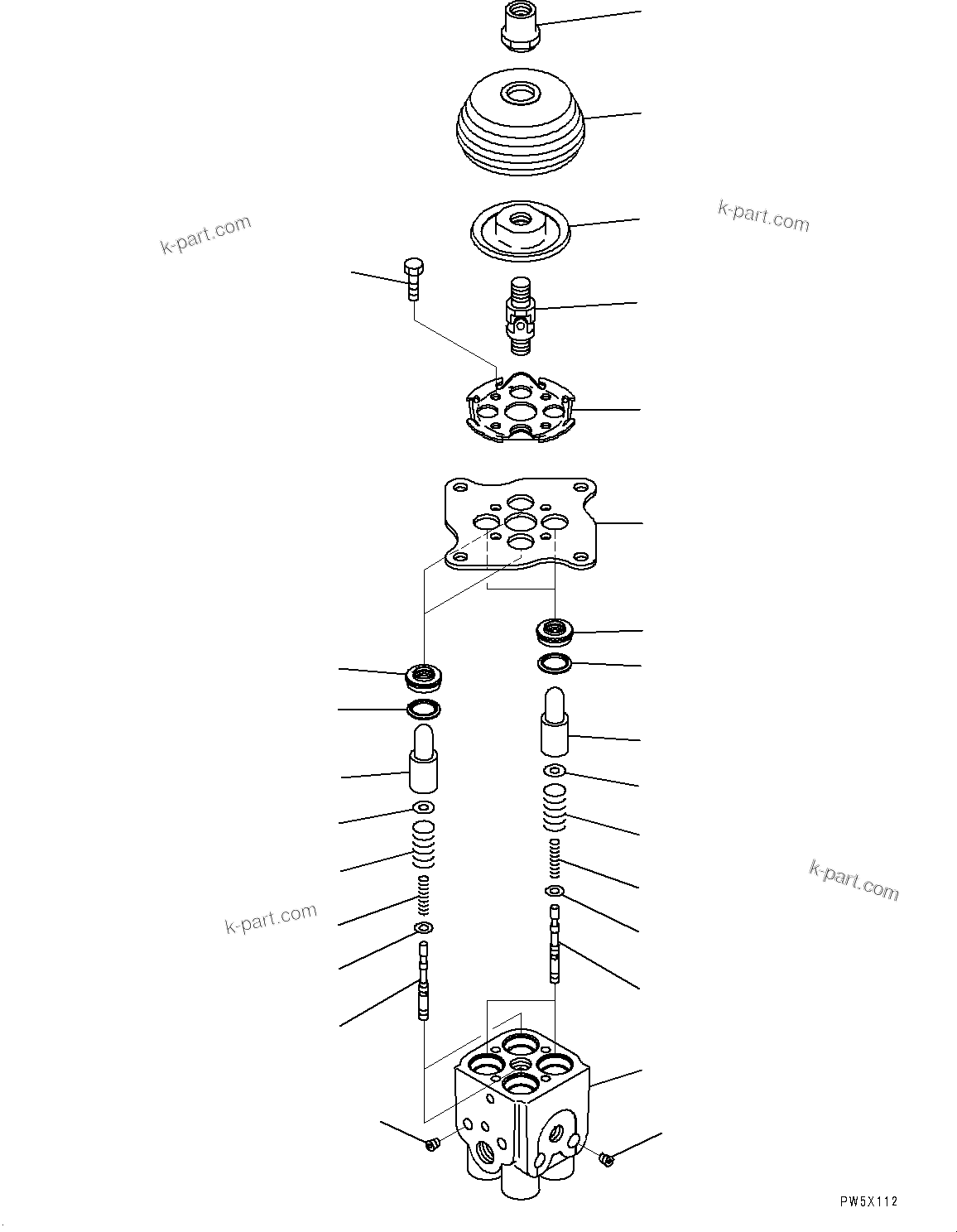 k-part.com

k-part.com

k-part.com

k-part.com

PW5X112