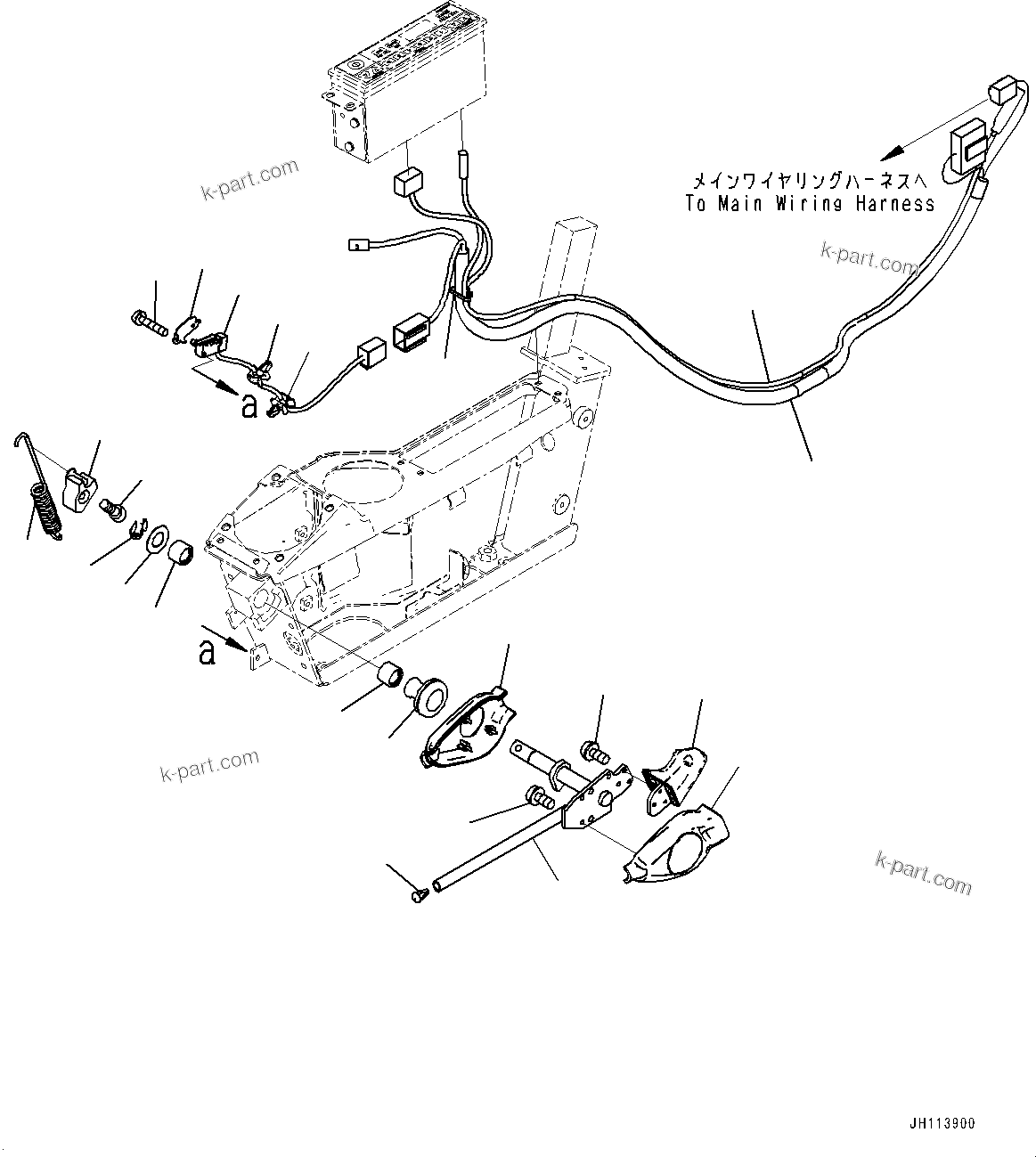 k-part.com

メインワイヤリングハーネスへ
To Main Wiring Harness

k-part.com

a

a

k-part.com

k-part.com

JH113900