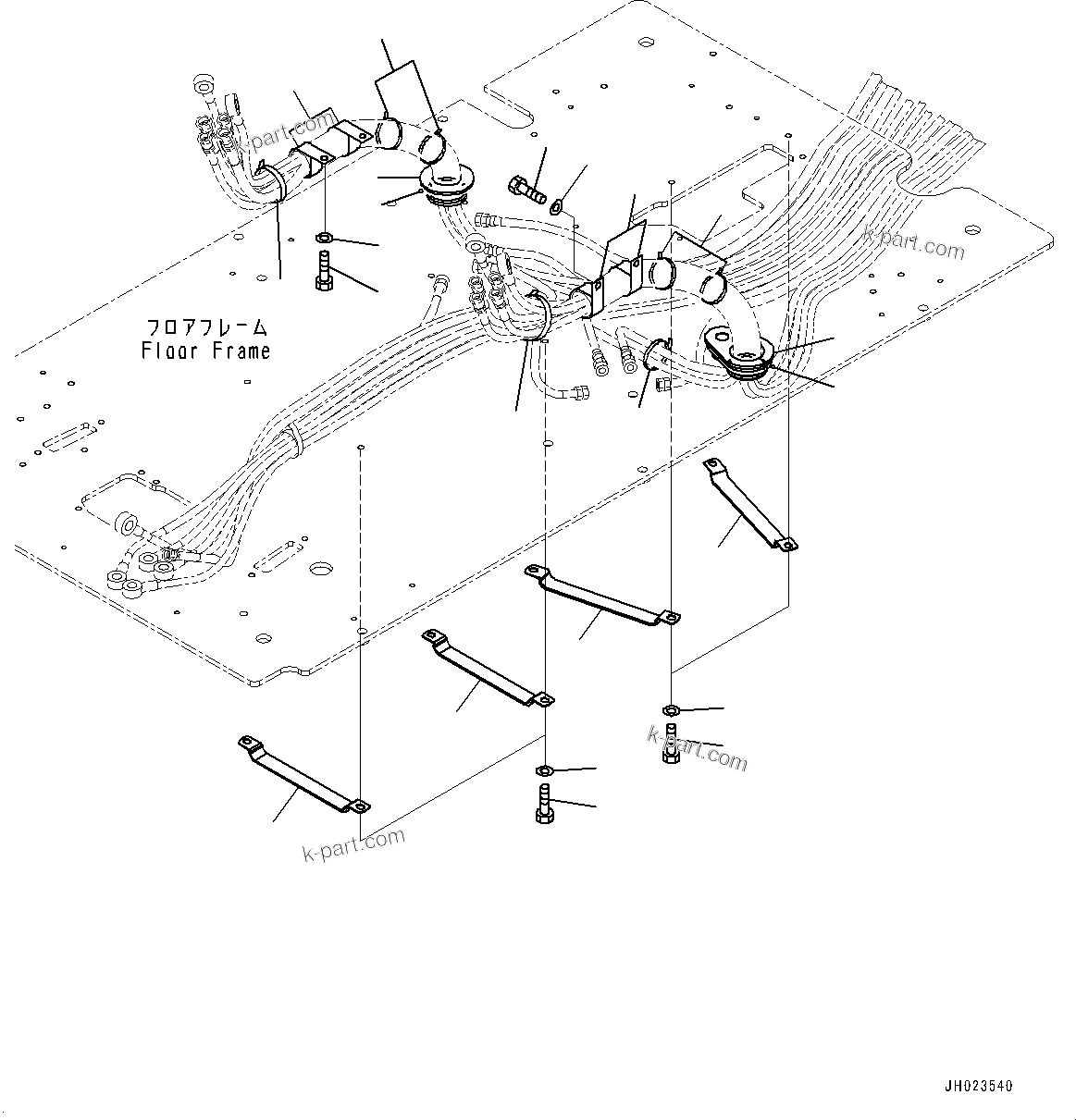 k-part.com

k-part.com

フロアフレーム
Floor Frame

k-part.com

k-part.com

JH023540