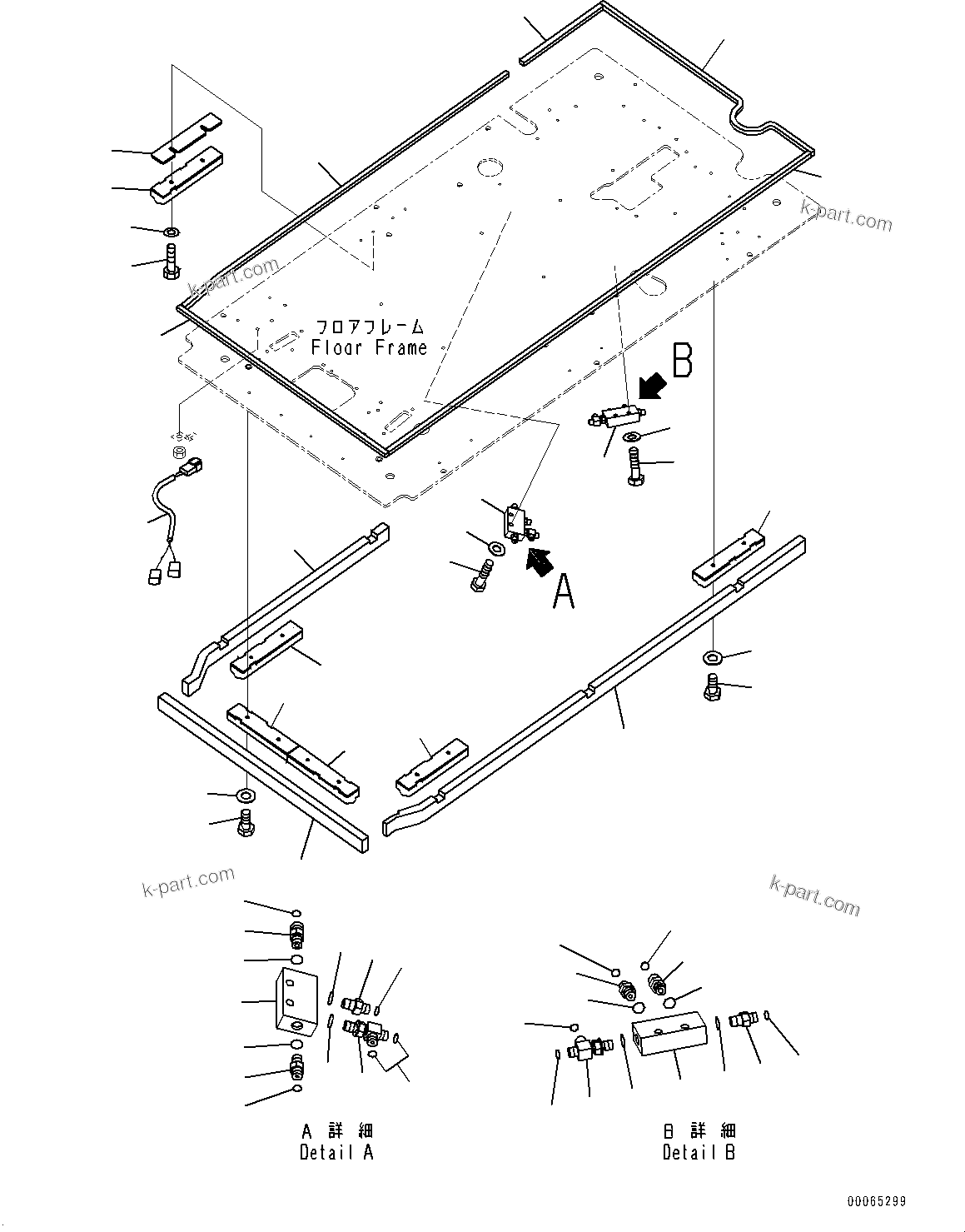 k-part.com

k-part.com

フロアフレーム
Floor Frame

B

A

k-part.com

k-part.com

A 詳 細
Detail A

B 詳 細
Detail B

00065299