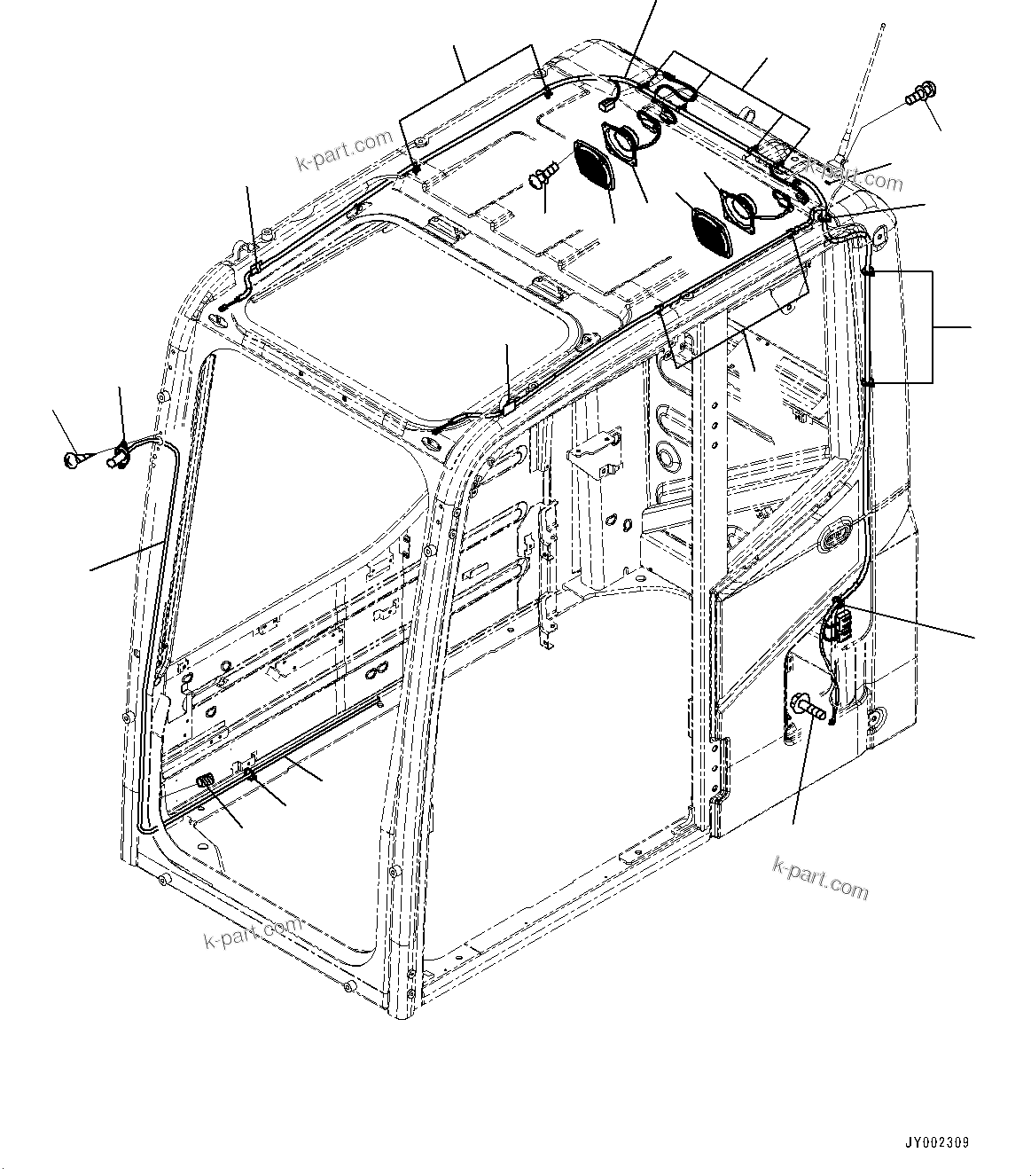 k-part.com

k-part.com

k-part.com

k-part.com

JY002309