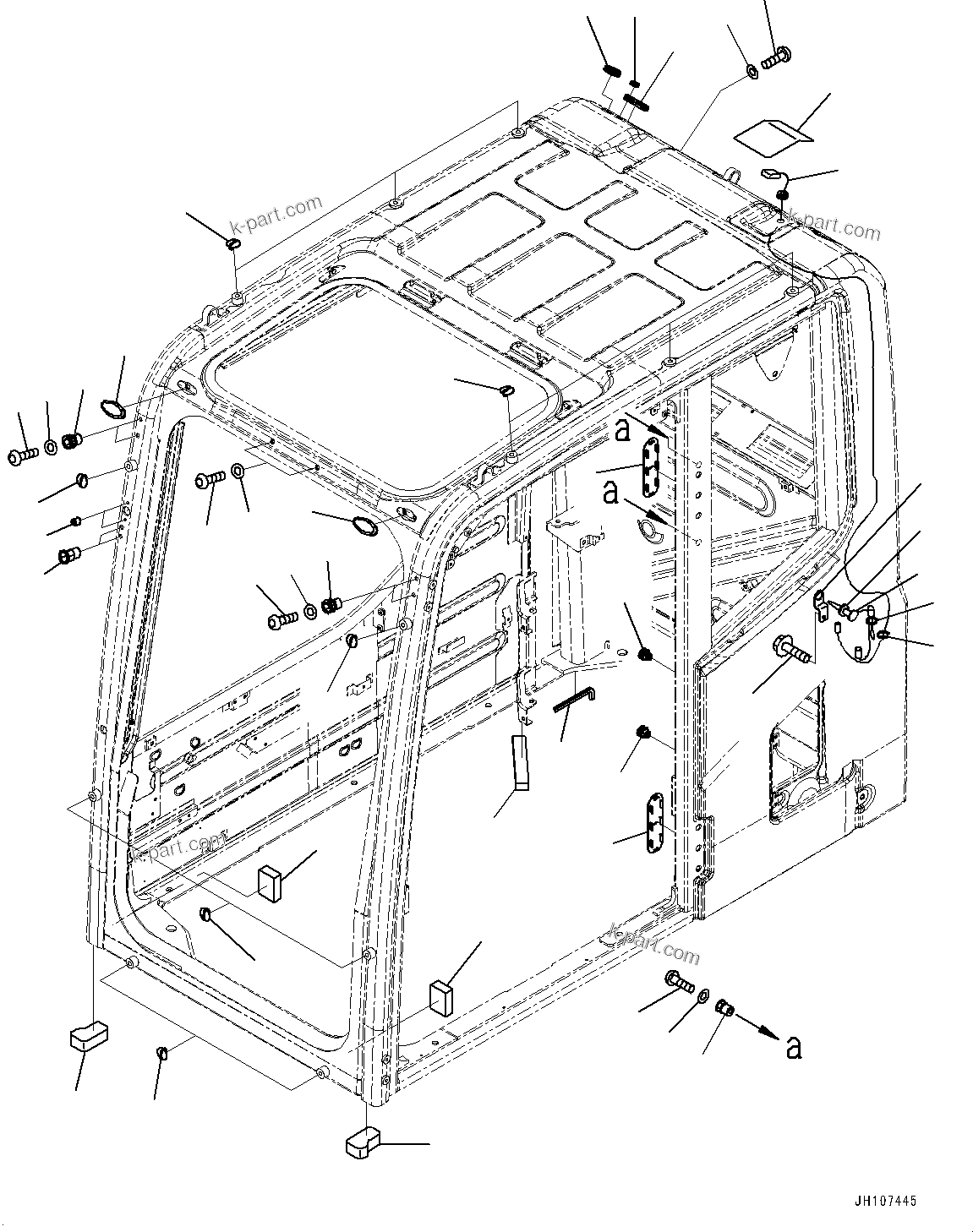 k-part.com
k-part.com
a
a
k-part.com
k-part.com
a
JH107445