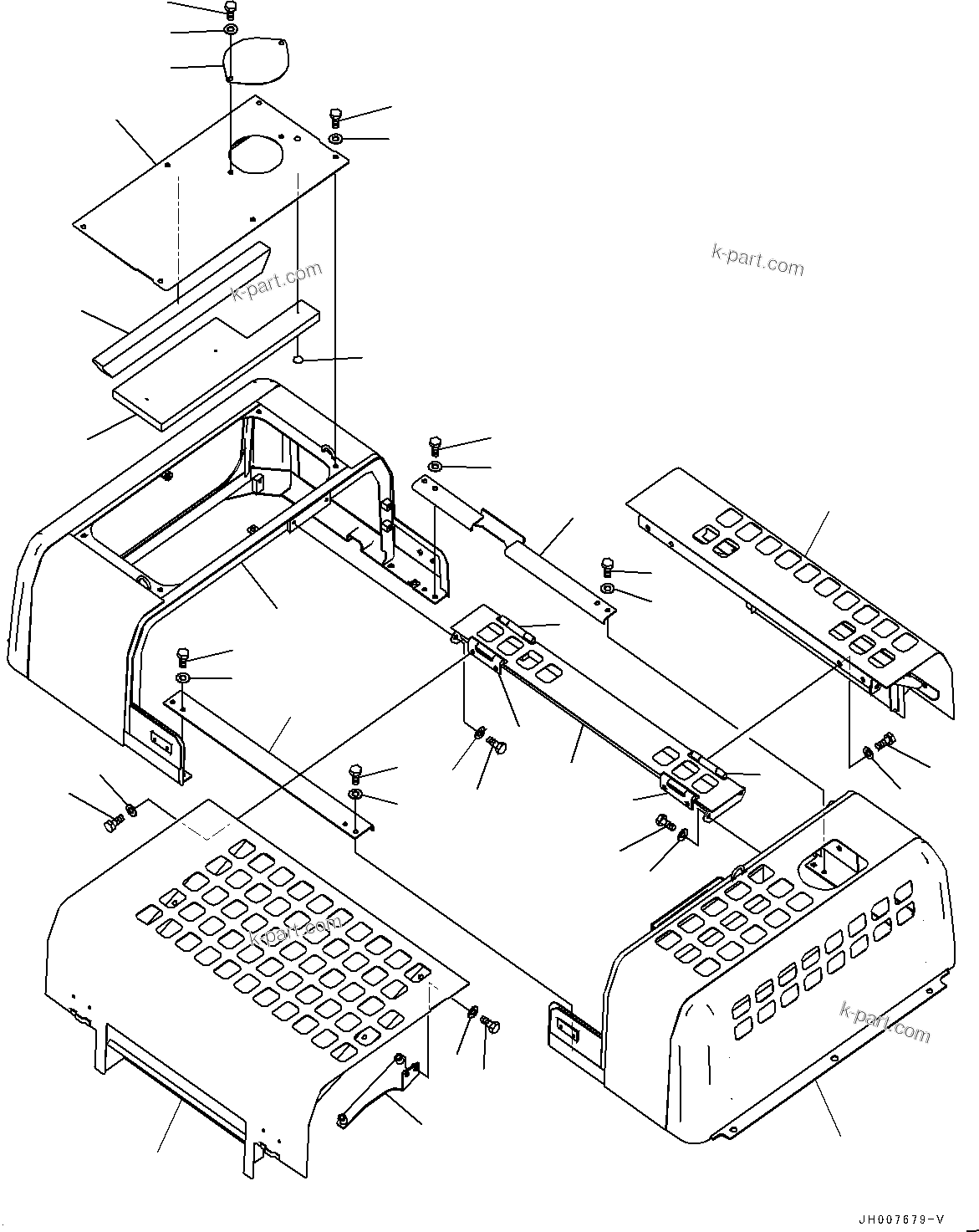 k-part.com

k-part.com

k-part.com

k-part.com

JH007679-V