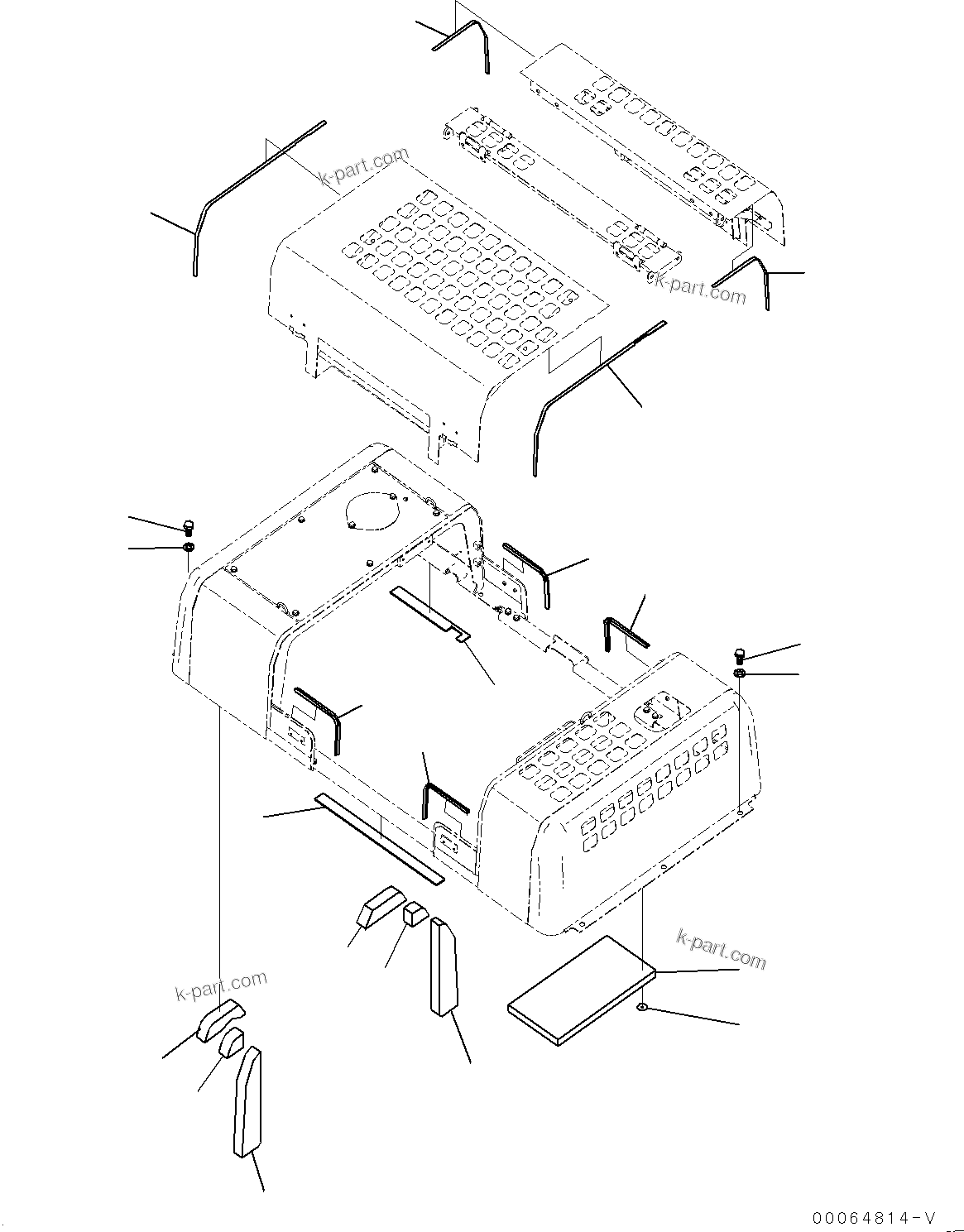 k-part.com
k-part.com
k-part.com
k-part.com
00064814-V