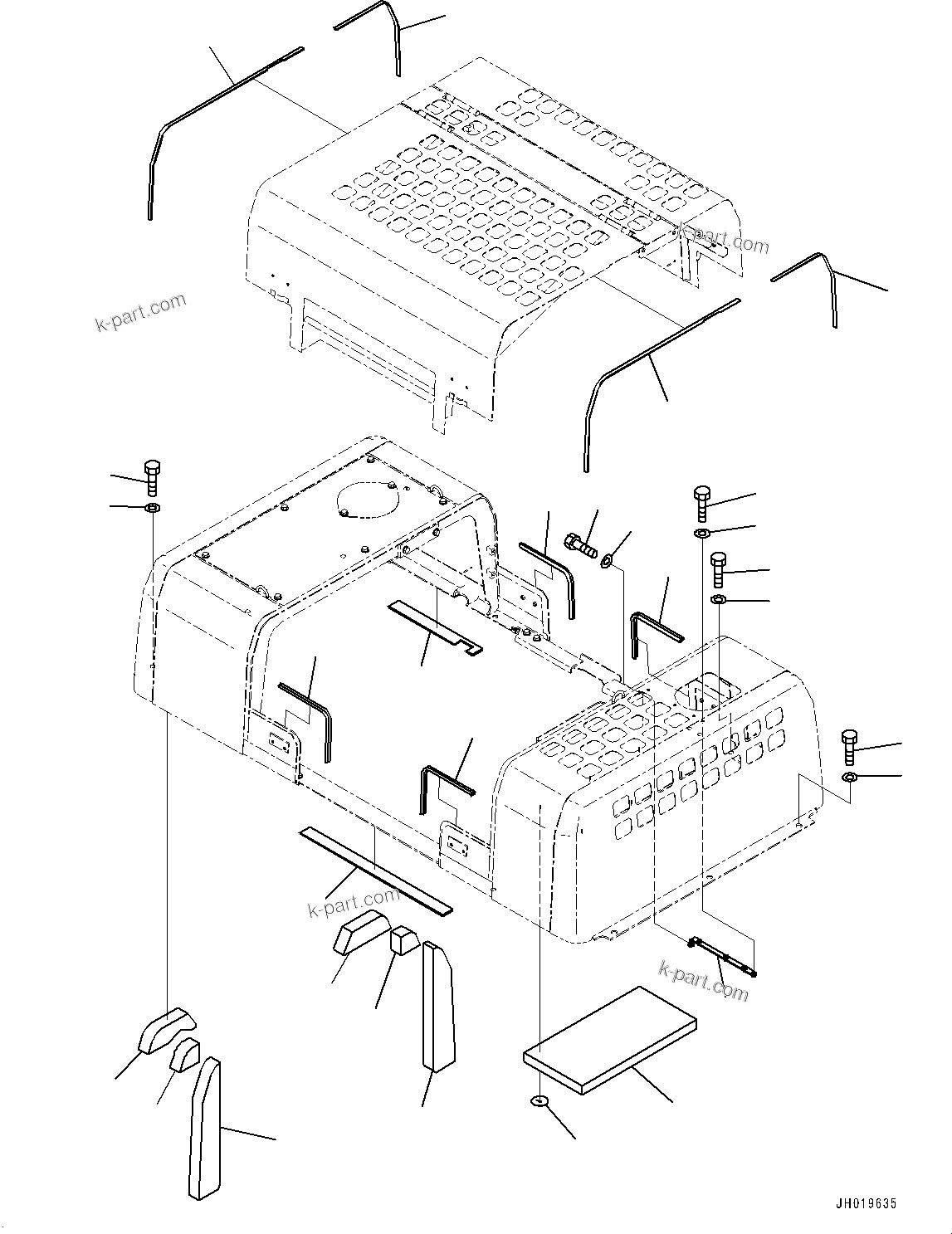 k-part.com
k-part.com
k-part.com
k-part.com
JH019635