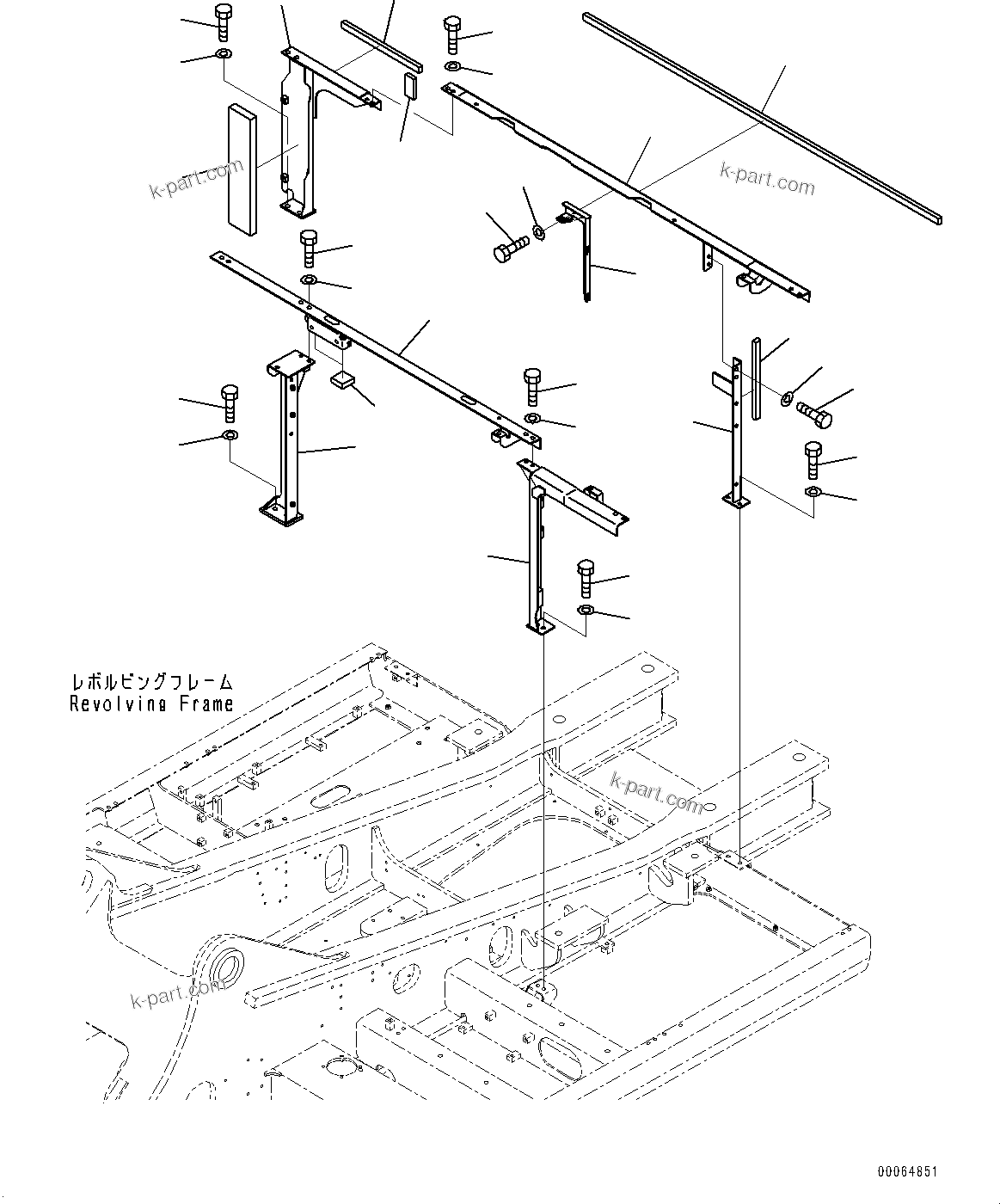 k-part.com

k-part.com

レボルビングフレーム
Revolving Frame

k-part.com

k-part.com

00064851