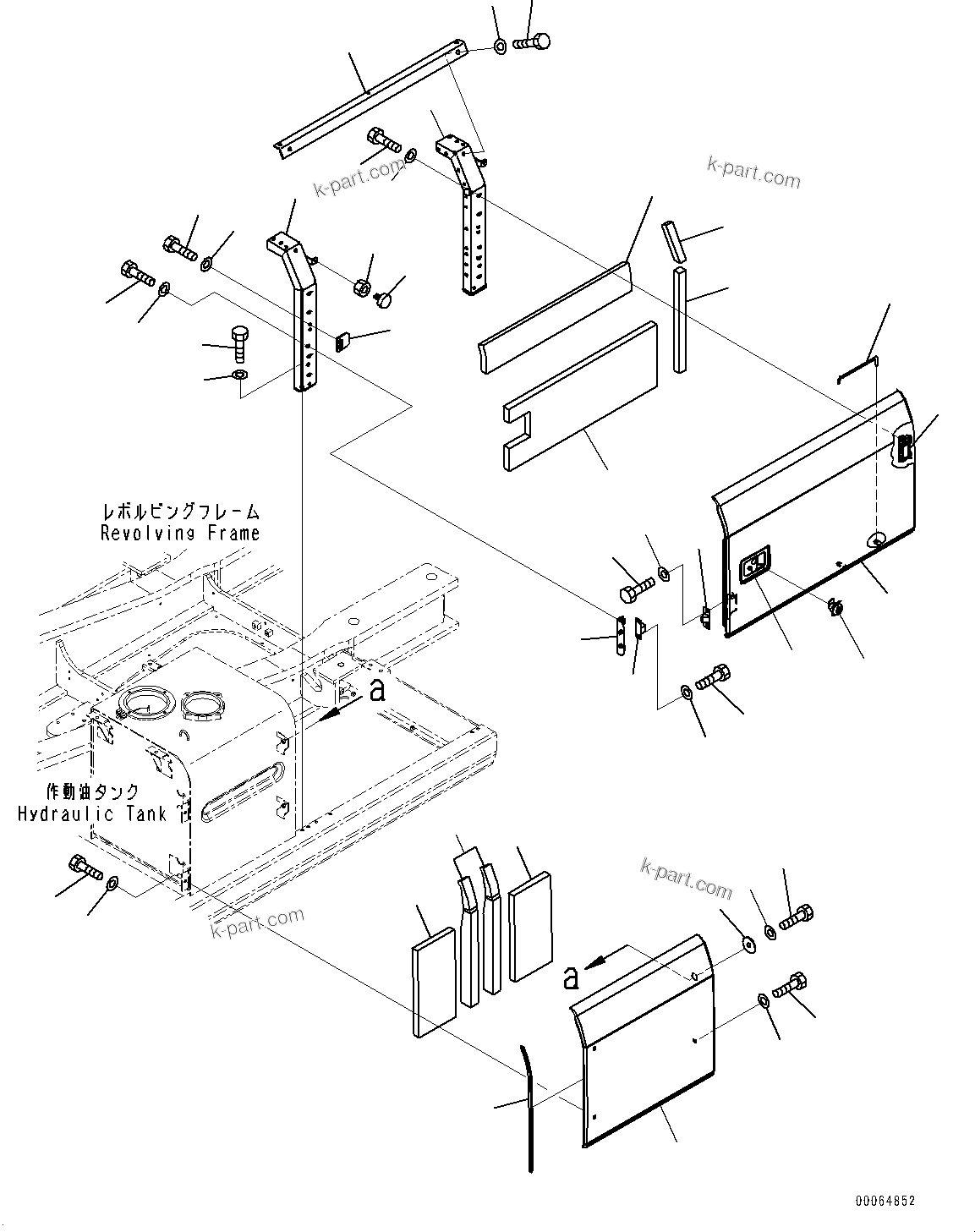 k-part.com

k-part.com

レボルビングフレーム
Revolving Frame

a

作動油タンク
Hydraulic Tank

k-part.com

k-part.com

a

00064852