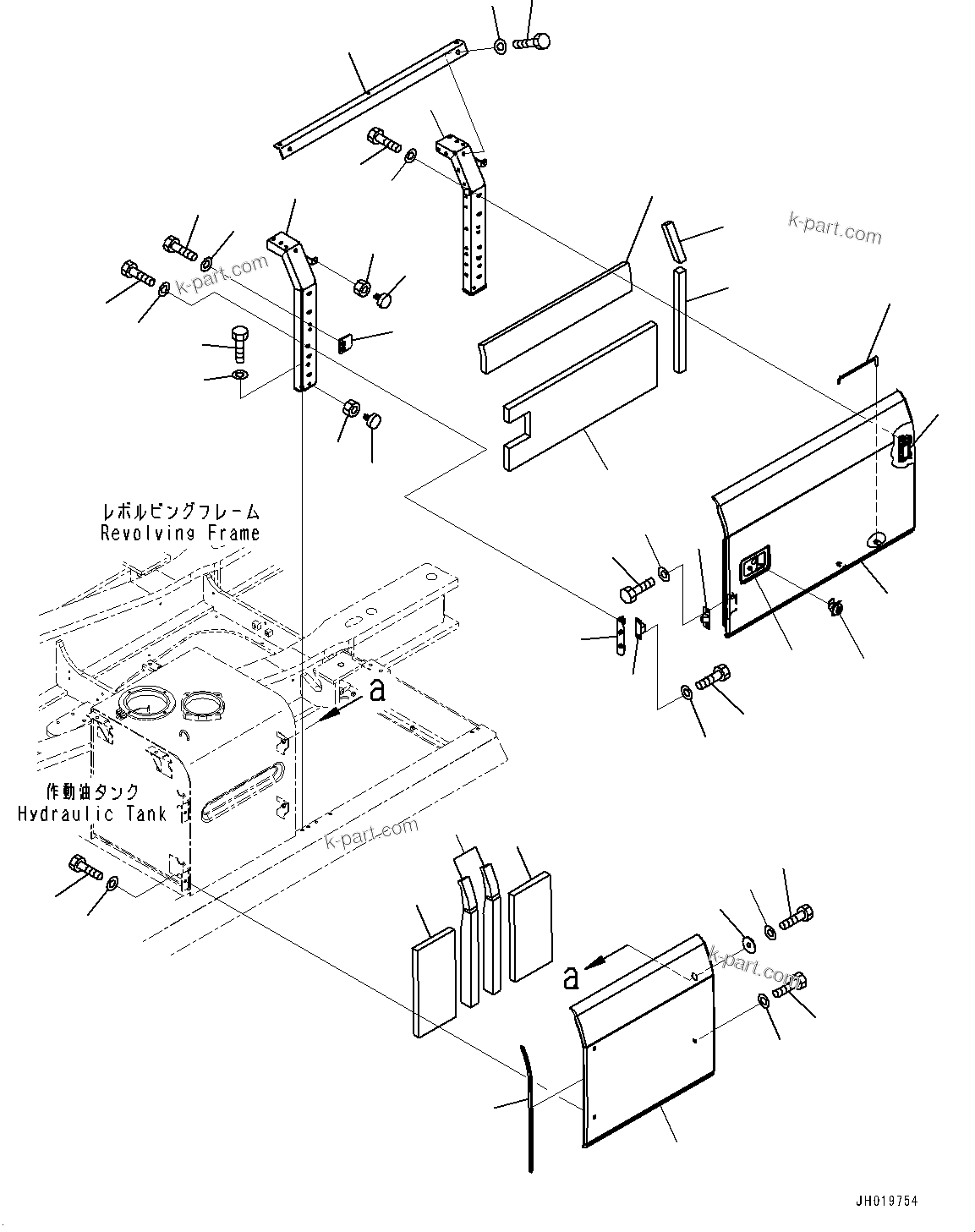 k-part.com

k-part.com

レボルビングフレーム
Revolving Frame

a

作動油タンク
Hydraulic Tank

k-part.com

a

k-part.com

JH019754