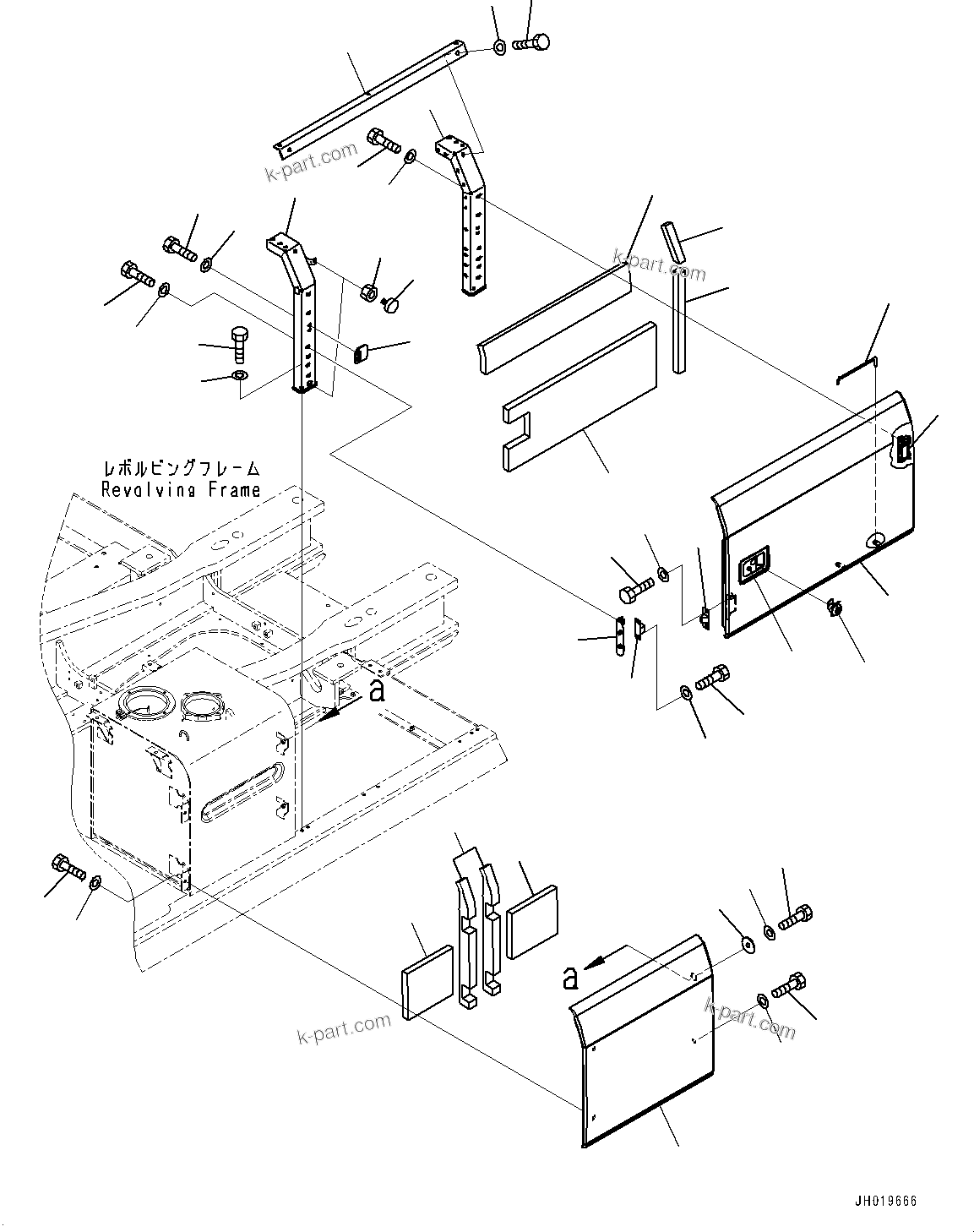 k-part.com

k-part.com

レボルビングフレーム
Revolving Frame

a

a

k-part.com

k-part.com

JH019666