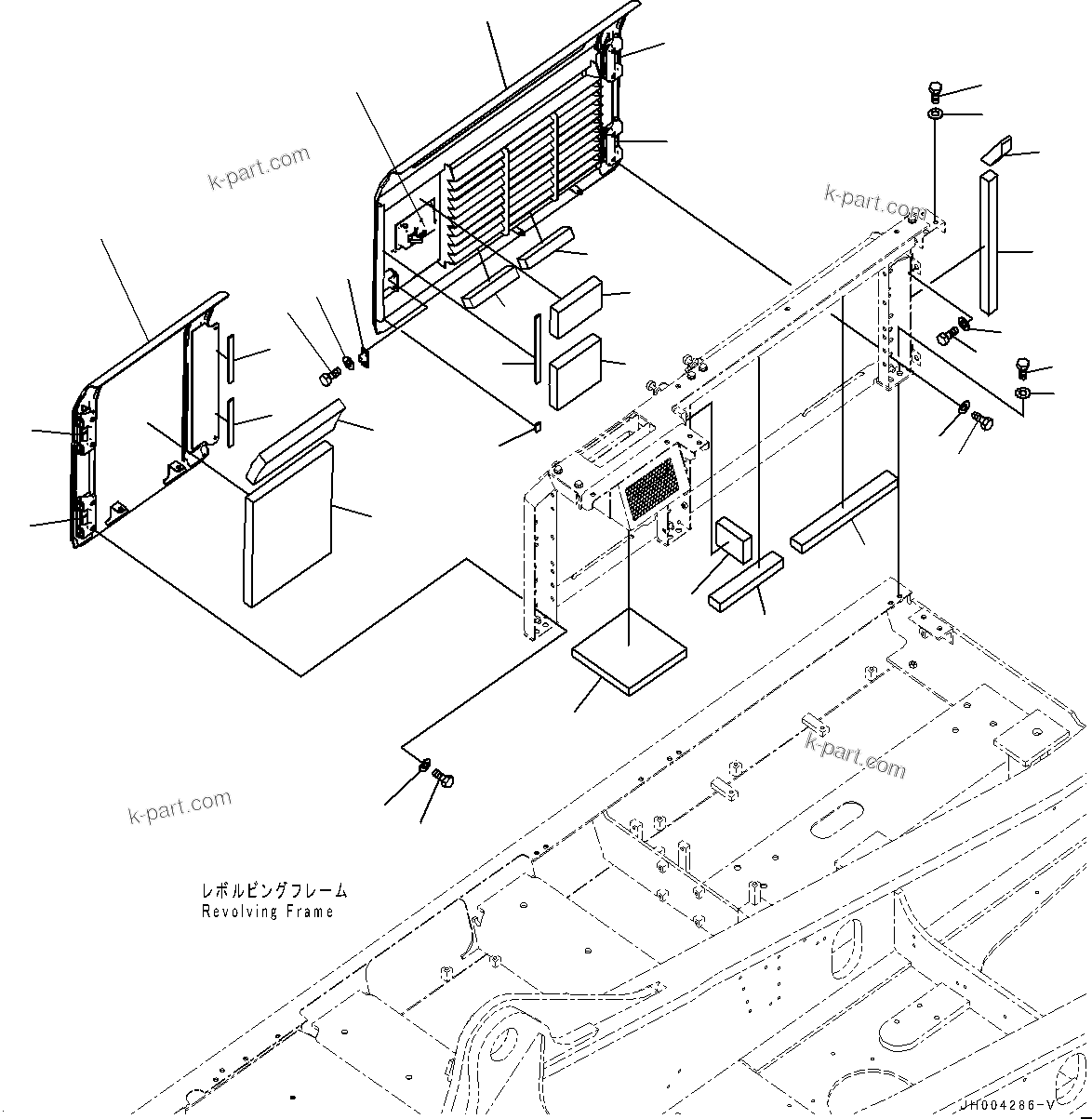 k-part.com

k-part.com

k-part.com

k-part.com

レボルビングフレーム
Revolving Frame

JH004286-V