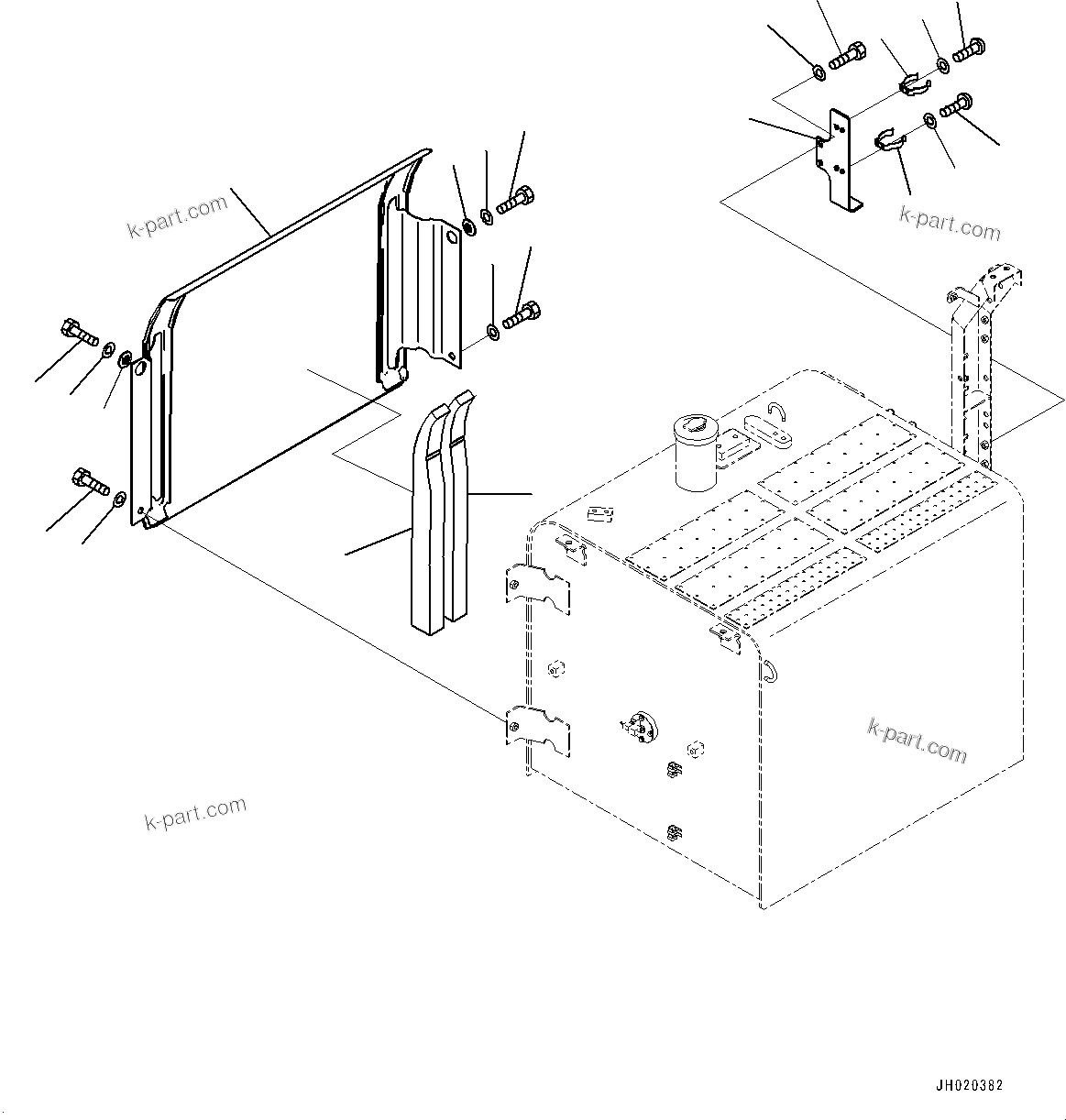 k-part.com

k-part.com

k-part.com

k-part.com

JH020382