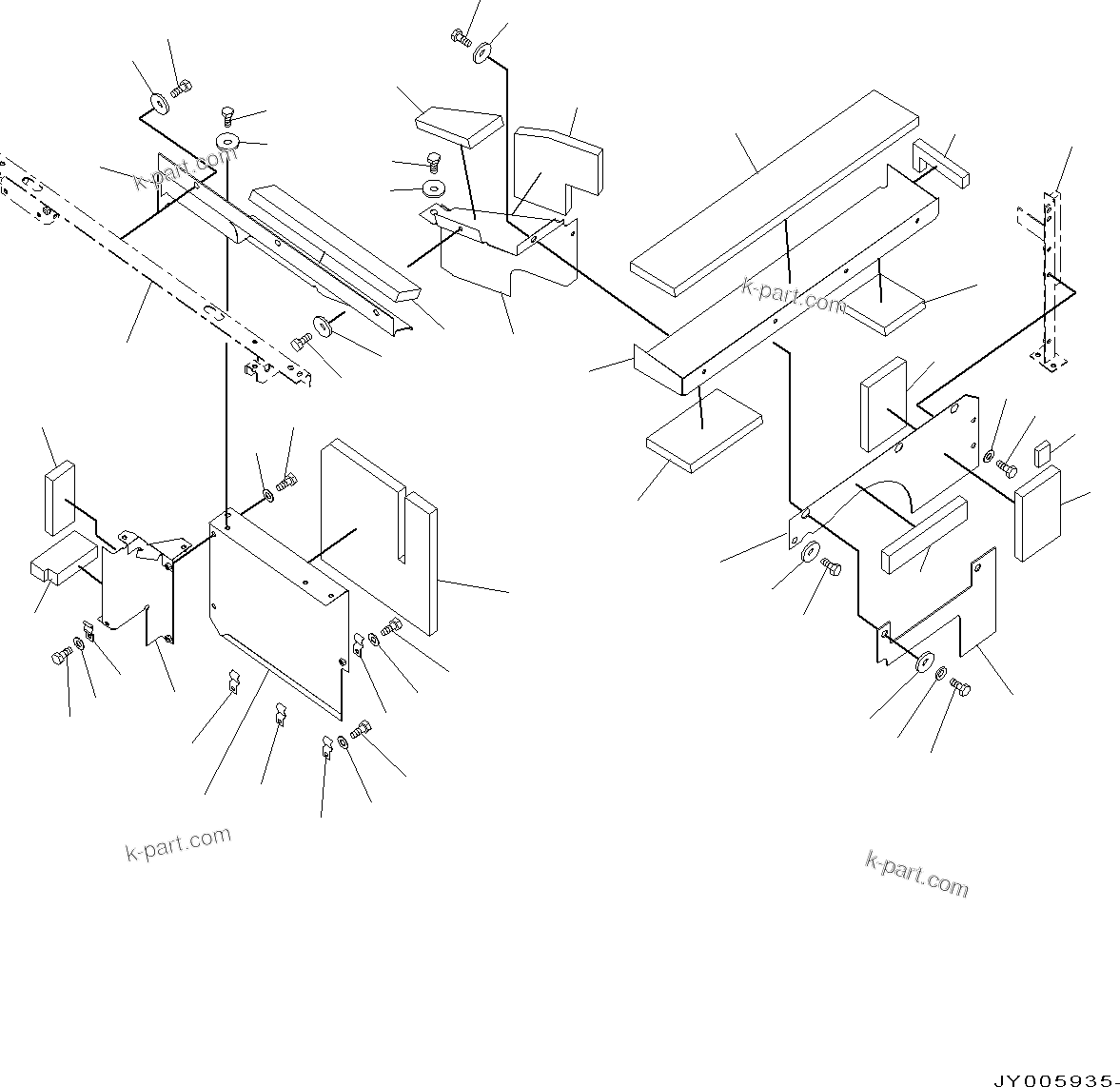 k-part.com

k-part.com

k-part.com

k-part.com

JY005935-