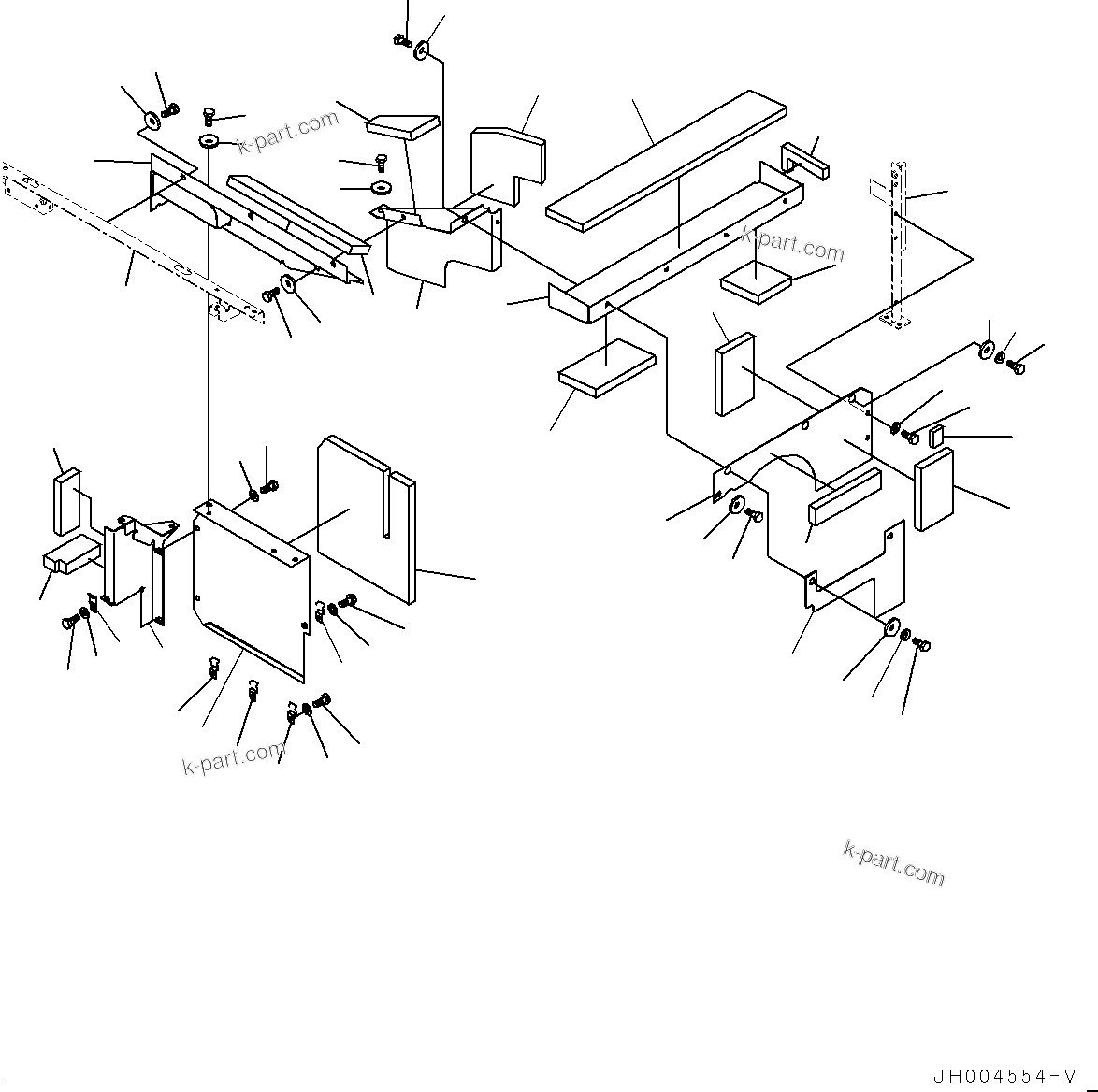 k-part.com
k-part.com
k-part.com
k-part.com
JH004554-V