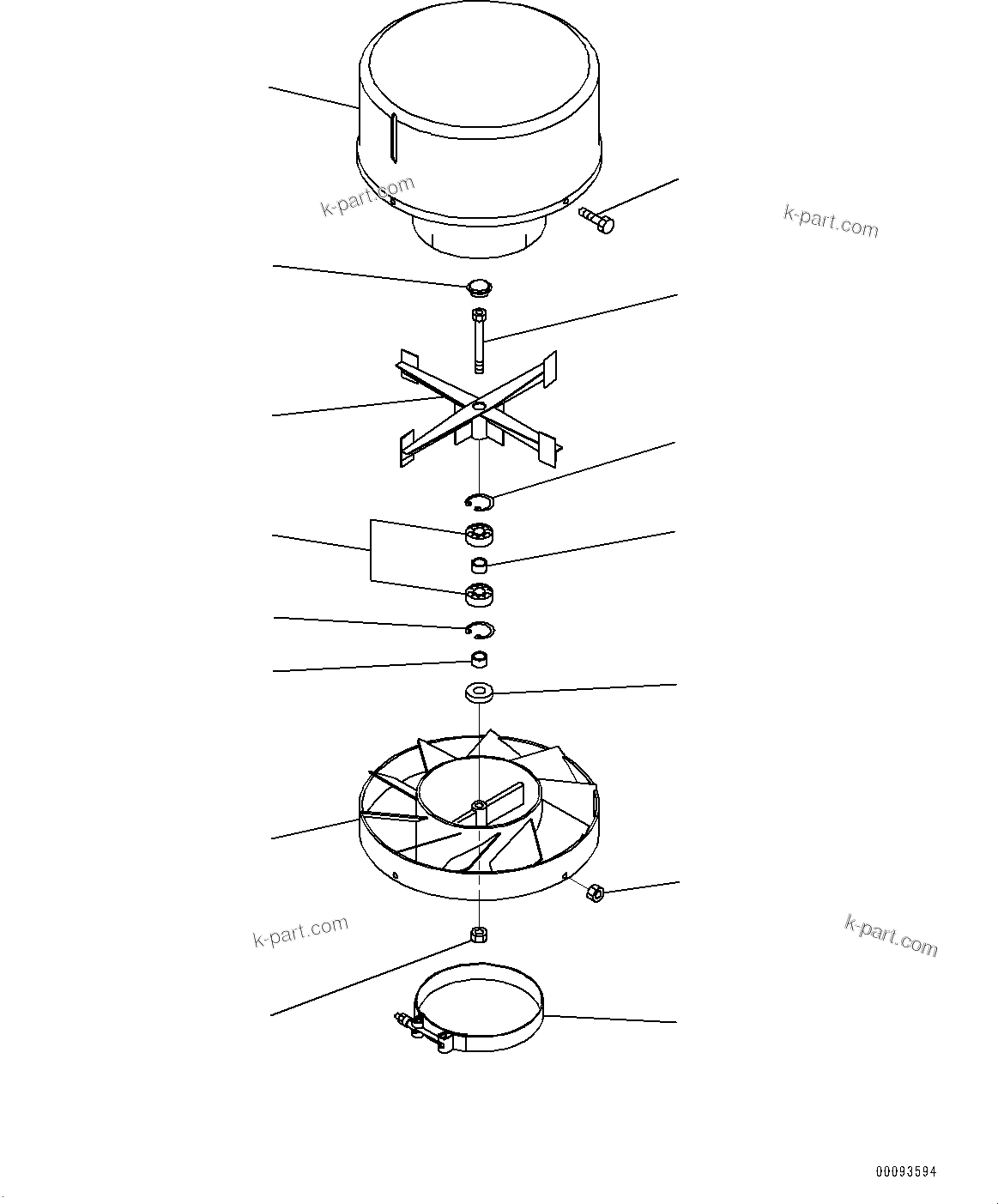 k-part.com

k-part.com

k-part.com

k-part.com

00093594