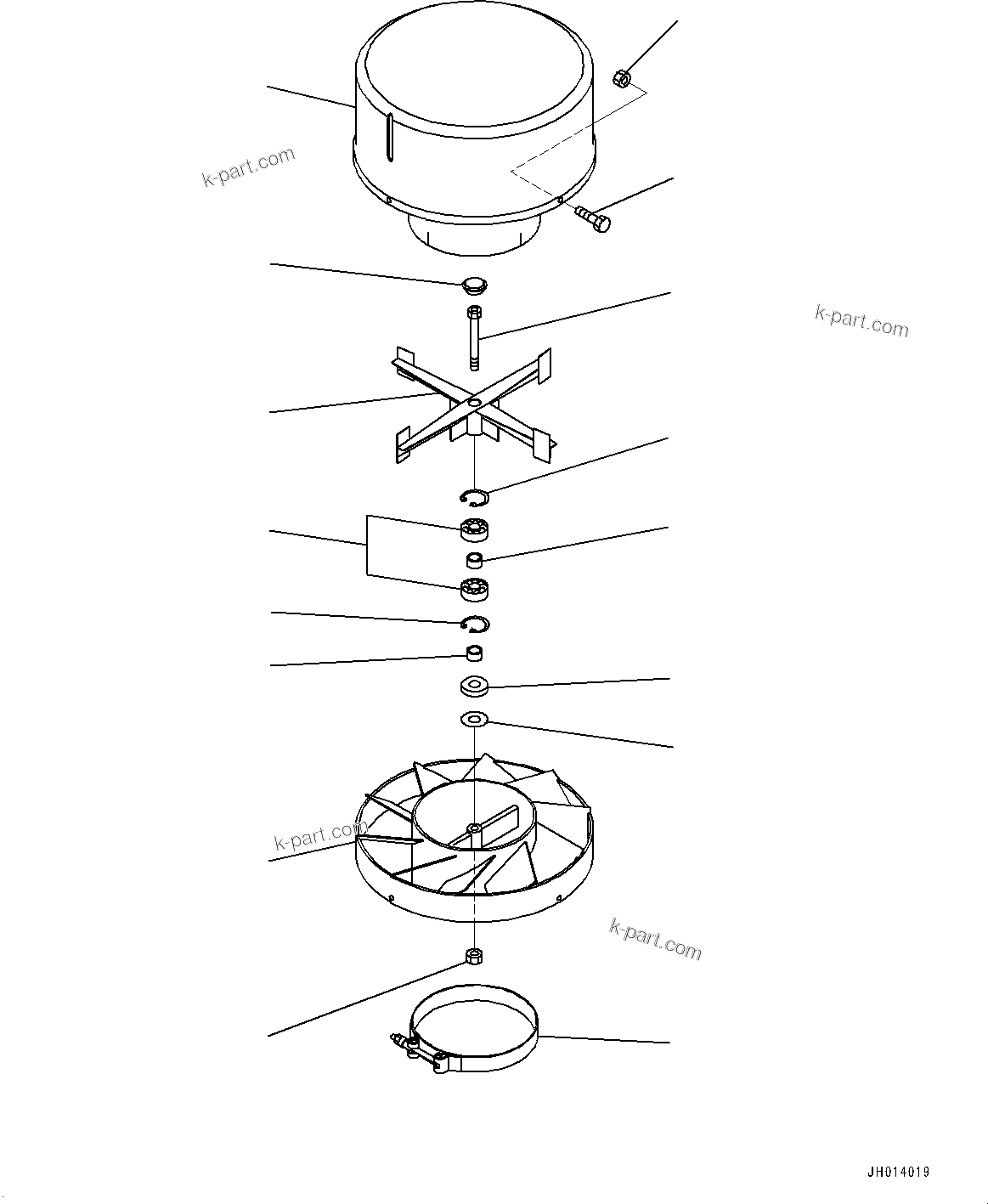 k-part.com

k-part.com

k-part.com

k-part.com

JH014019