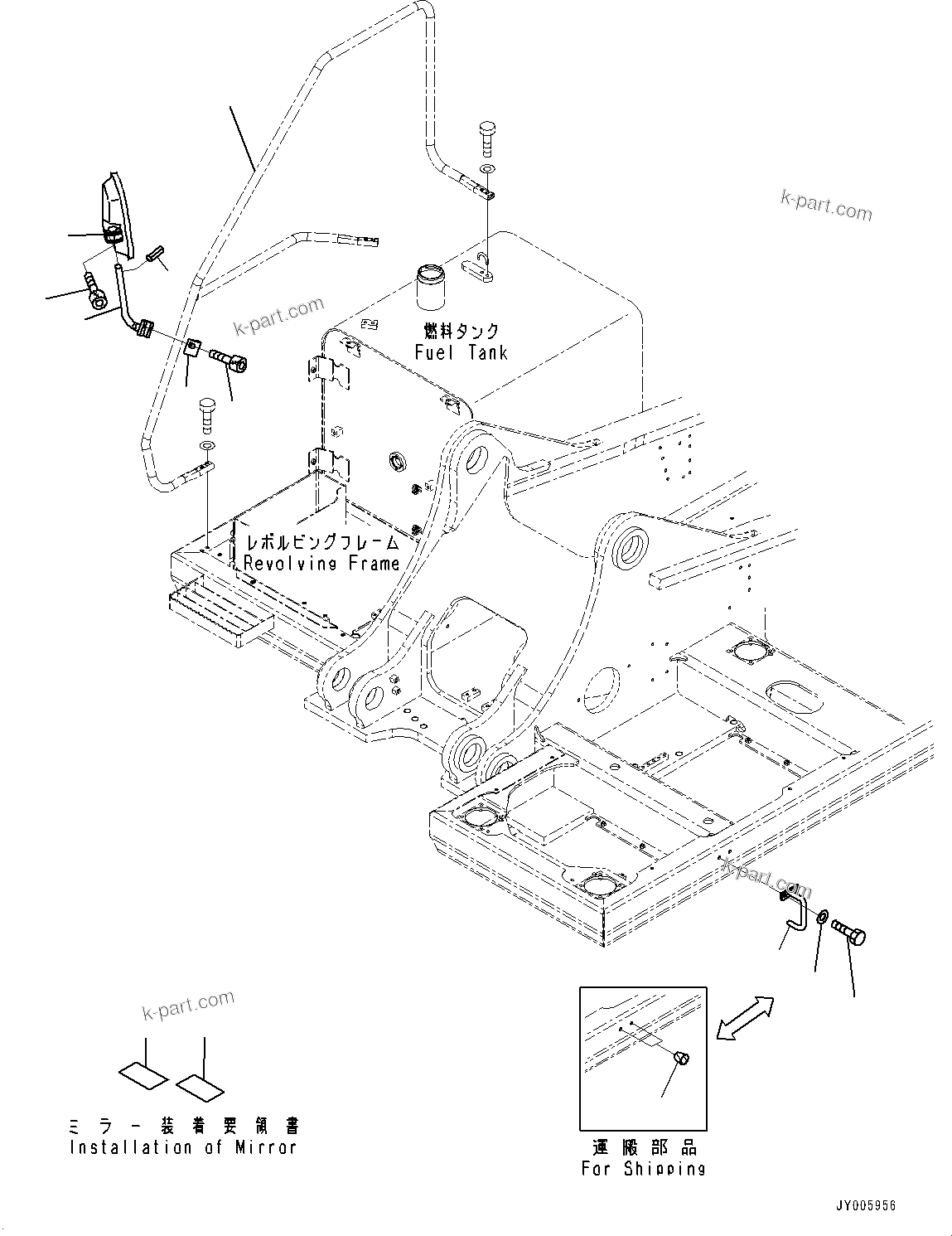 k-part.com

k-part.com

燃料タンク
Fuel Tank

レボルビングフレーム
Revolving Frame

k-part.com

k-part.com

ミラー装着要領書
Installation of Mirror

運搬部品
For Shipping

JY005956