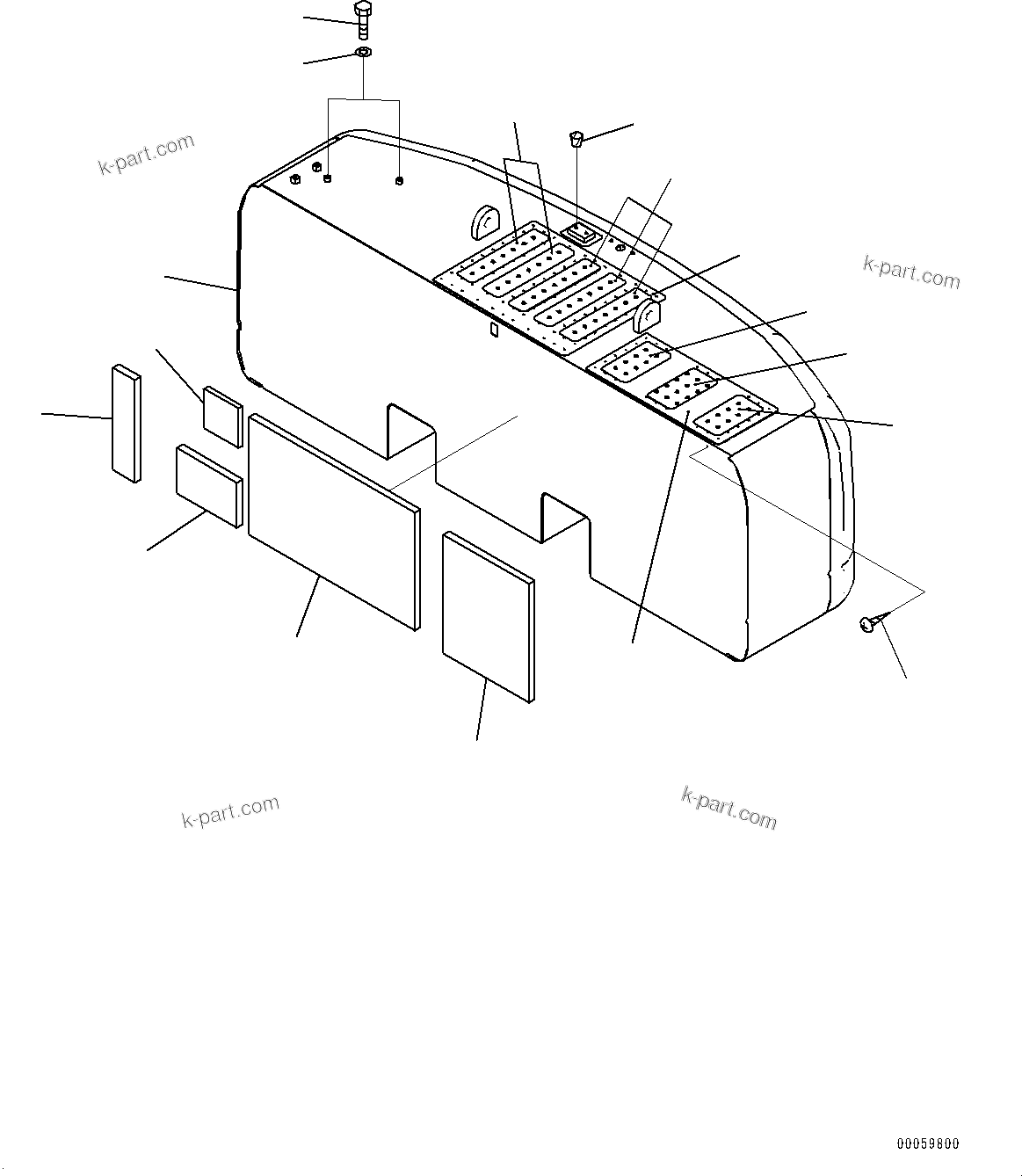 k-part.com

k-part.com

k-part.com

k-part.com

00059800