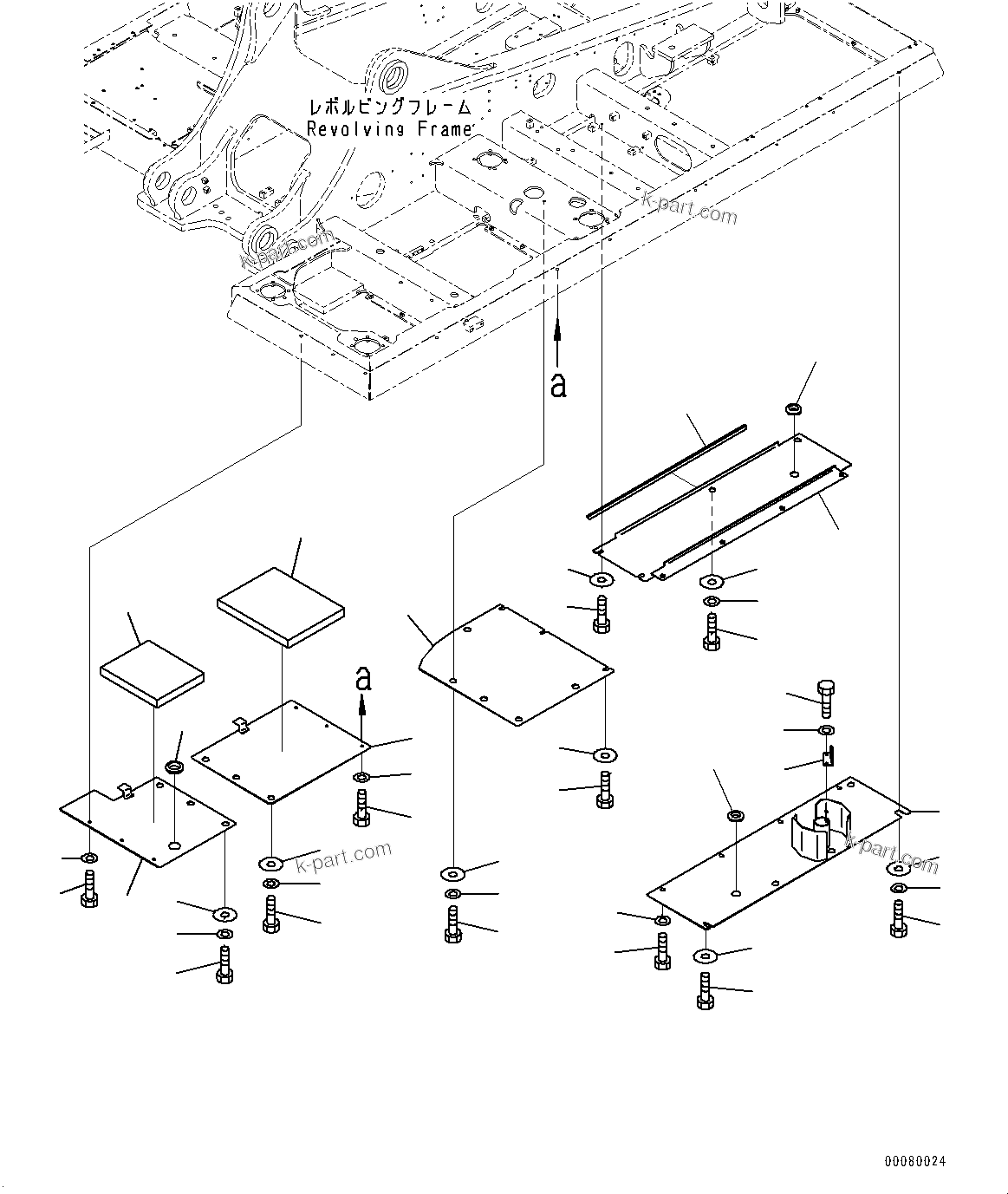 レボルビングフレーム
Revolving Frame

k-part.com

k-part.com

a

a

k-part.com

k-part.com

00080024