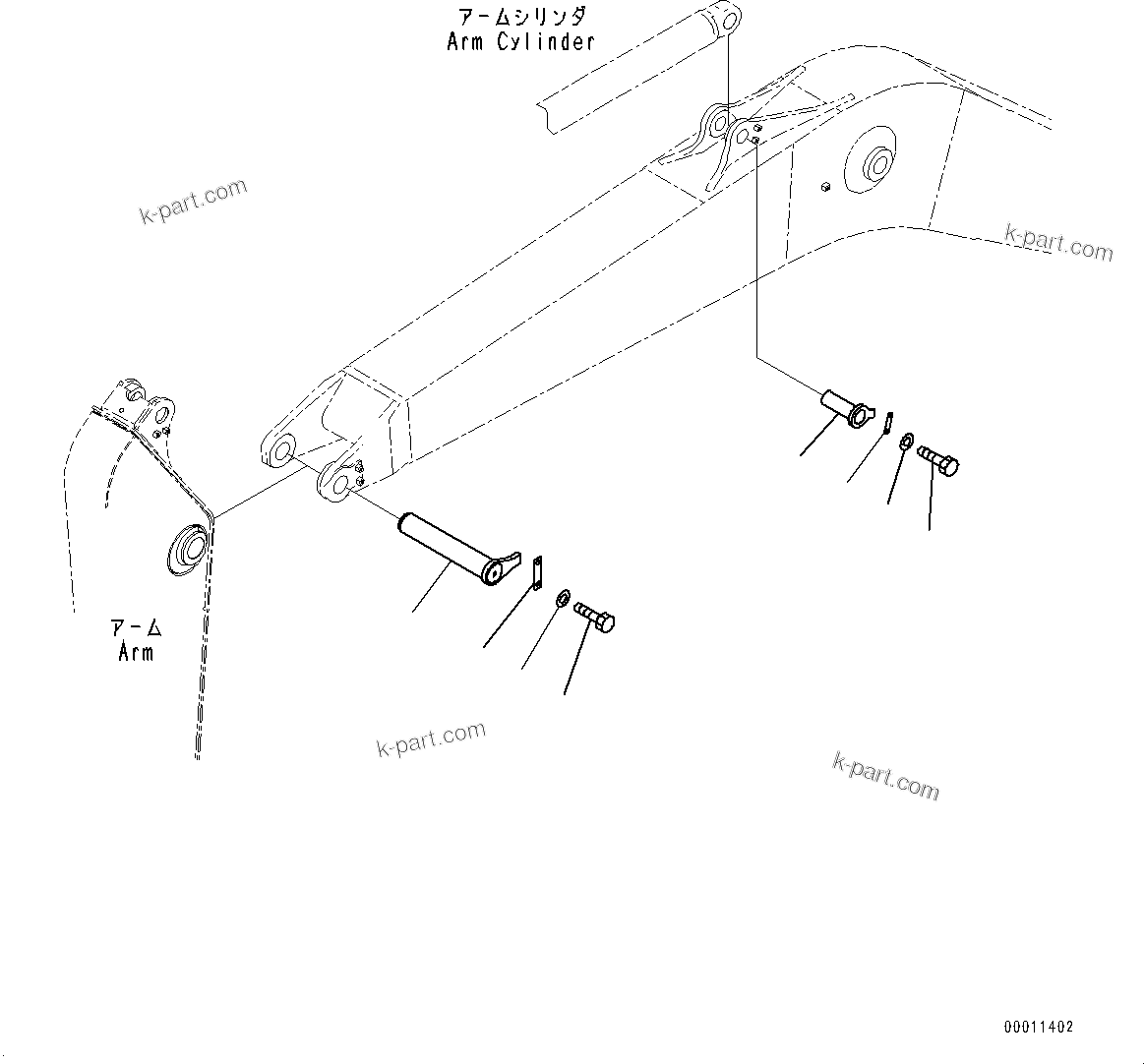 アームシリンダ
Arm Cylinder

k-part.com

k-part.com

アーム
Arm

k-part.com

k-part.com

00011402