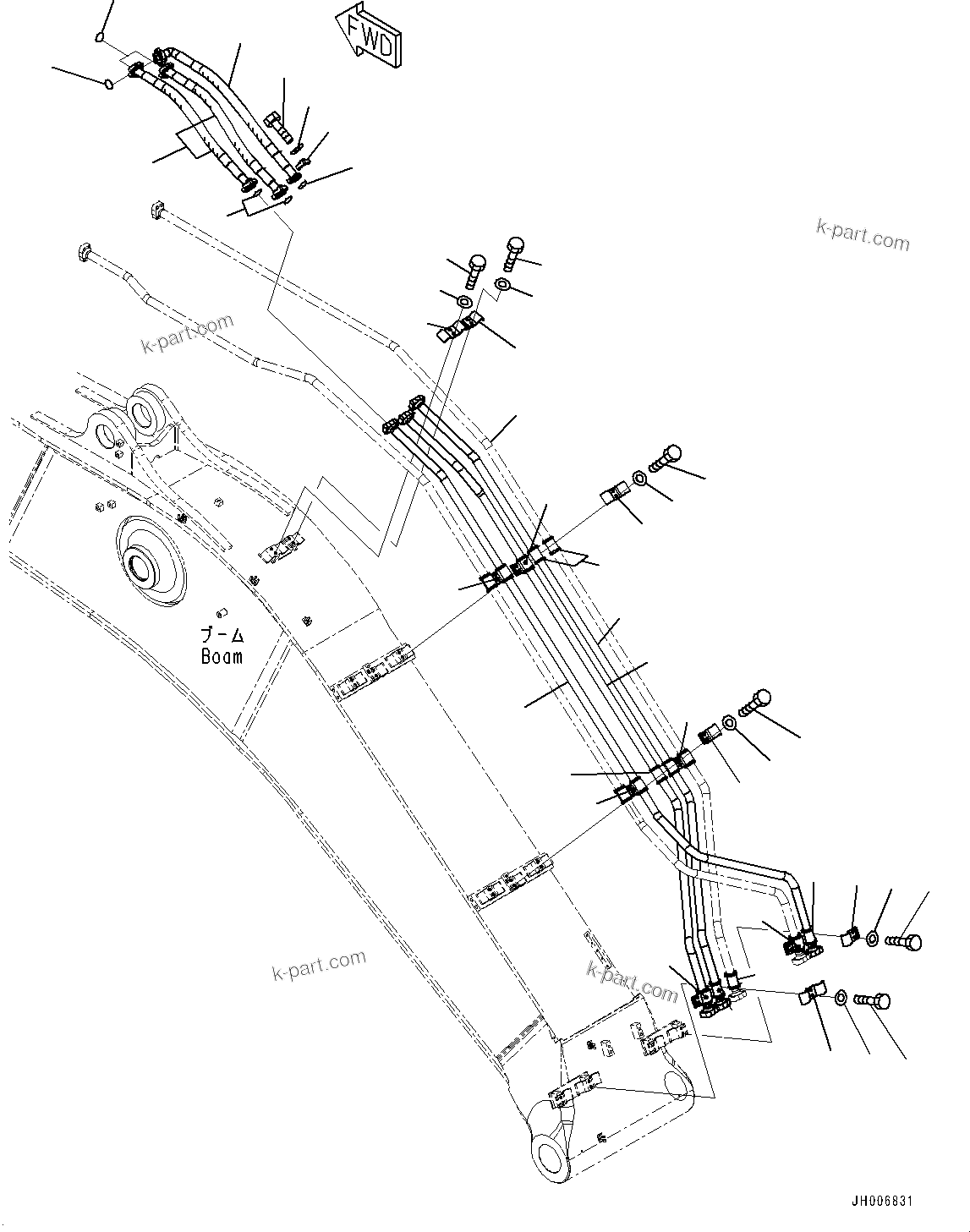 FWD

k-part.com

k-part.com

ブーム
Boam

k-part.com

k-part.com

JH006831