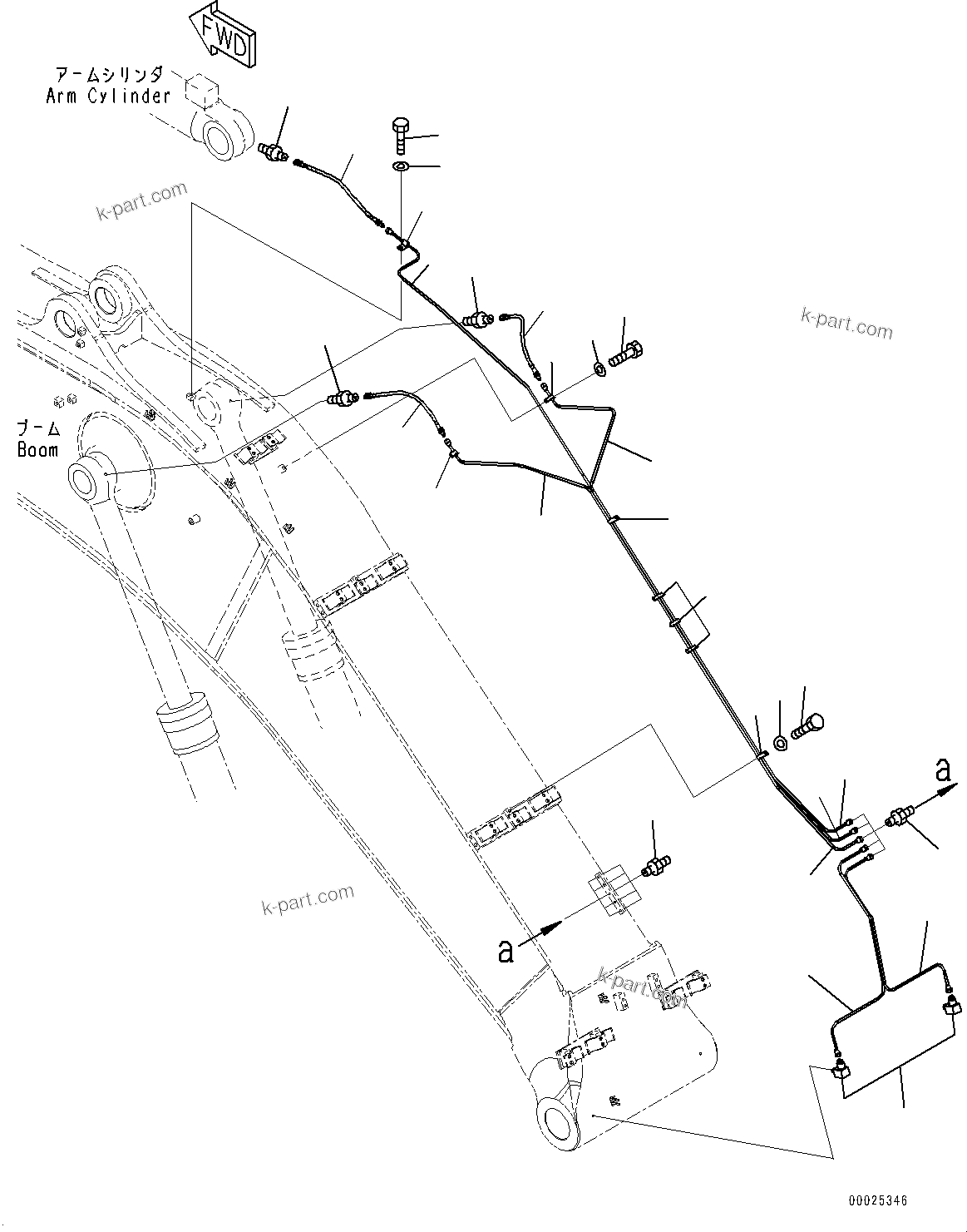 FWD

アームシリンダ
Arm Cylinder

k-part.com

k-part.com

ブーム
Boom

a

k-part.com

a

k-part.com

00025346