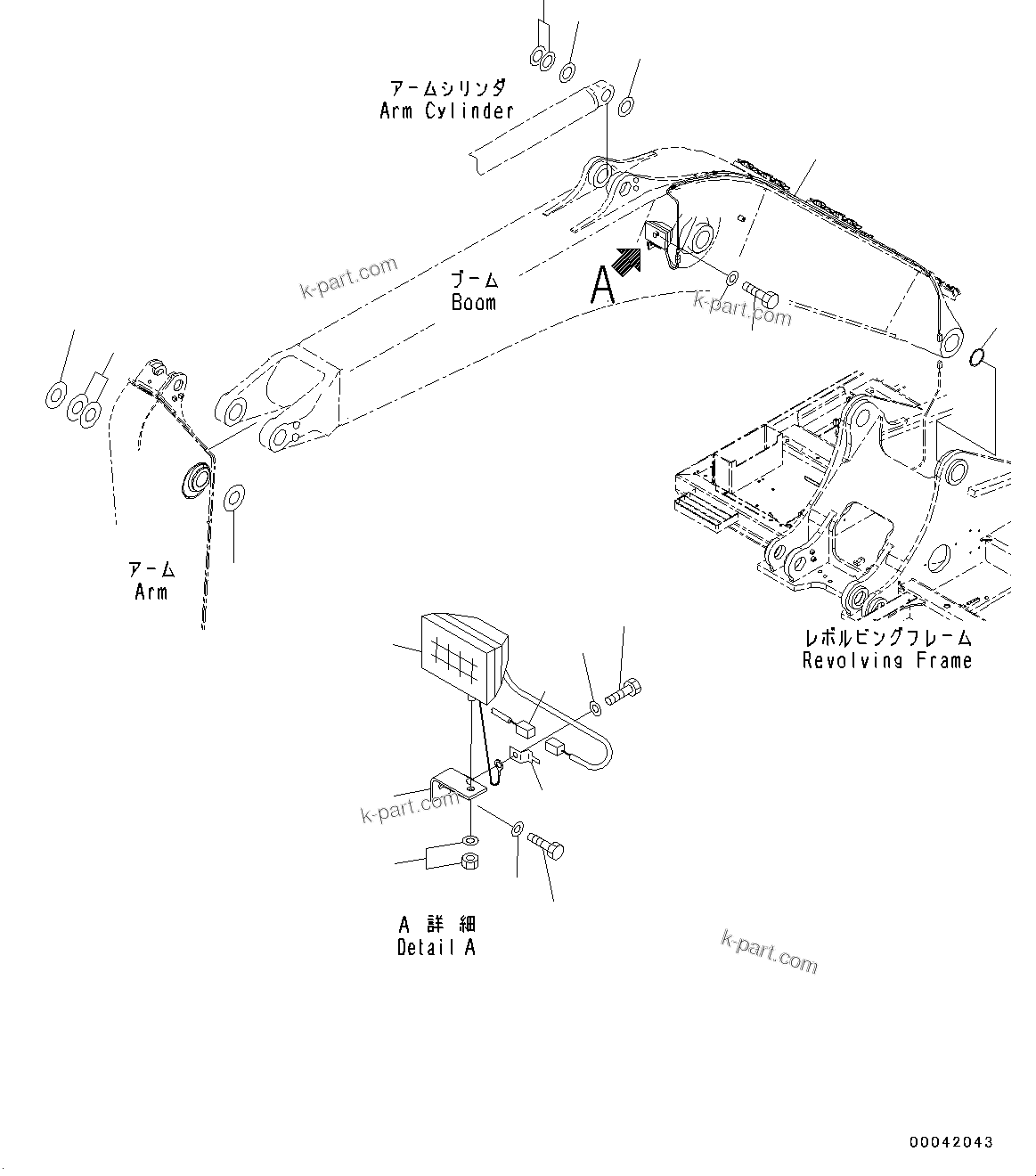 アームシリンダ
Arm Cylinder

k-part.com

ブーム
Boom

A

k-part.com

アーム
Arm

レボルビングフレーム
Revolving Frame

k-part.com

A 詳 細
Detail A

k-part.com

00042043