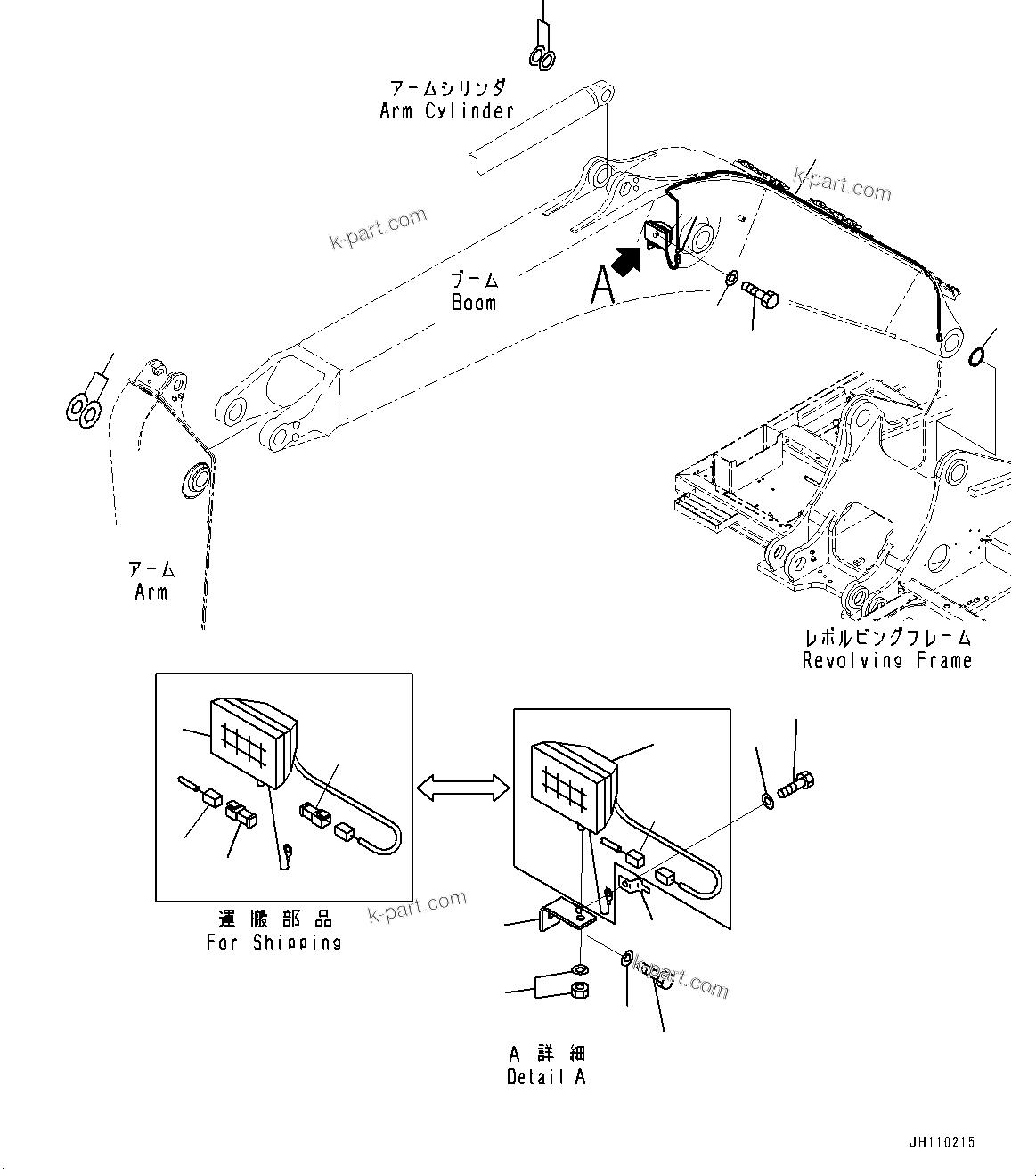 アームシリンダ
Arm Cylinder

k-part.com

k-part.com

ブーム
Boom

A

アーム
Arm

レボルビングフレーム
Revolving Frame

運搬部品
For Shipping

k-part.com

k-part.com

A 詳細
Detail A

JH110215