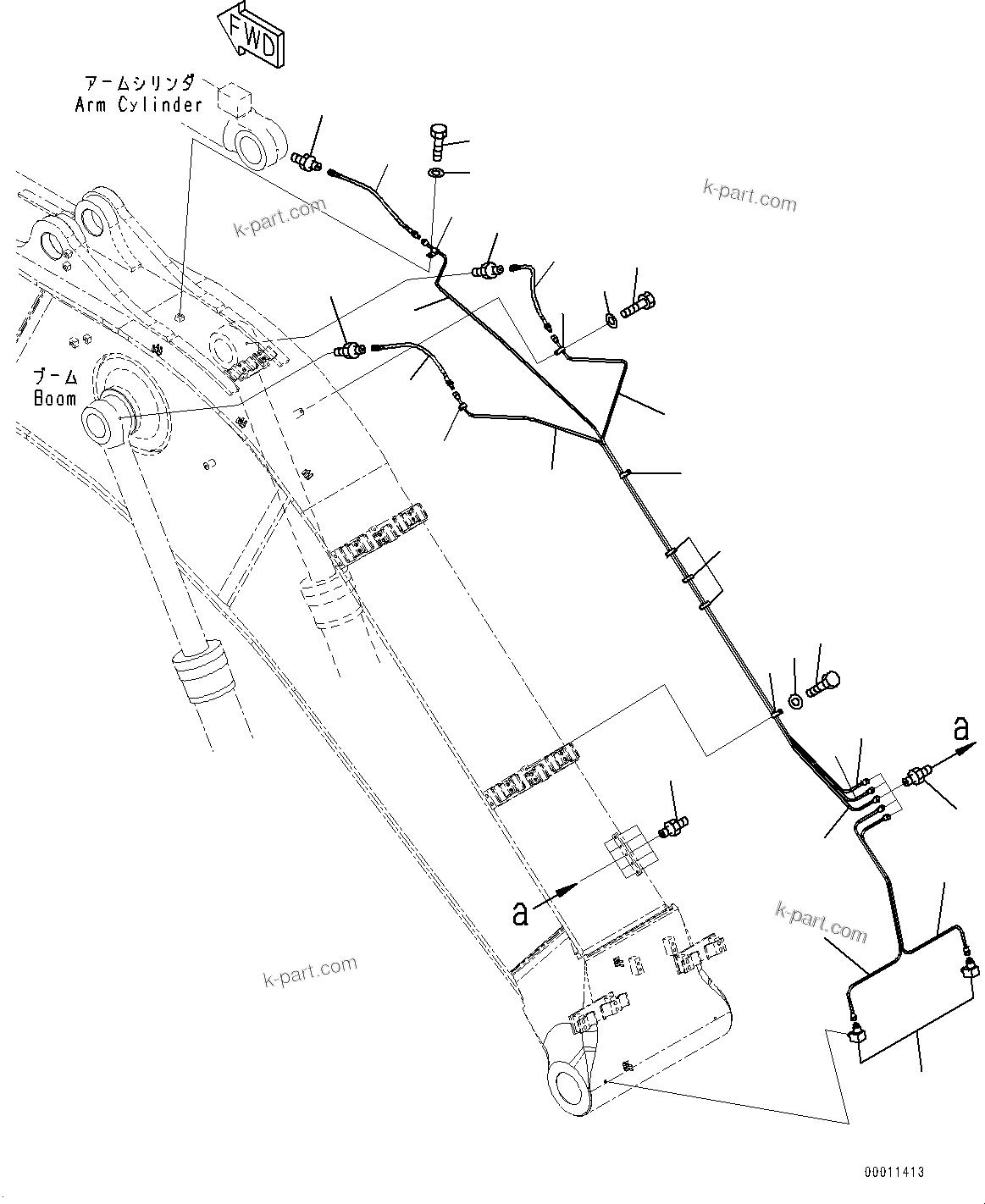 FWD

アームシリンダ
Arm Cylinder

k-part.com

k-part.com

ブーム
Boom

a

a

k-part.com

k-part.com

00011413