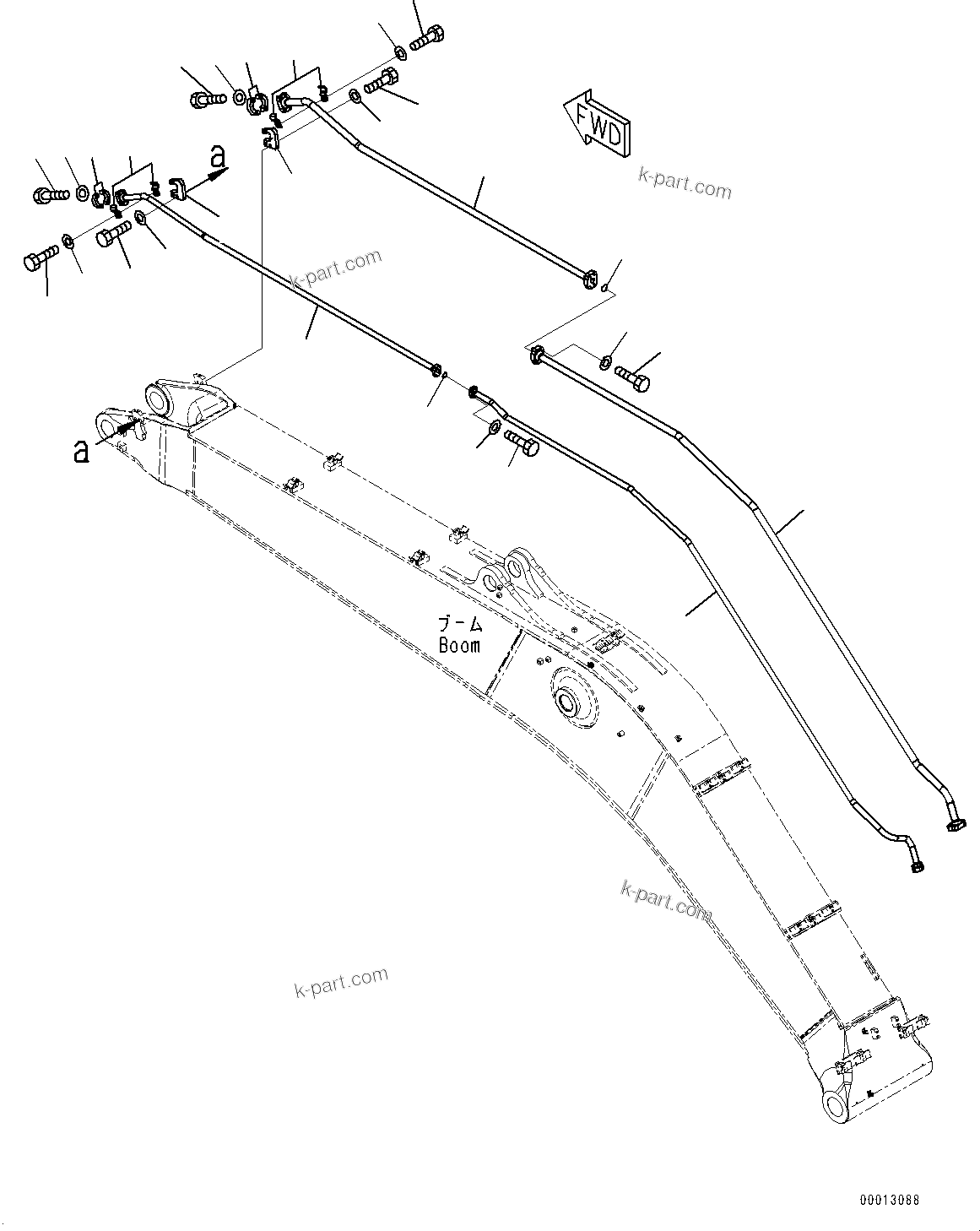 FWD

k-part.com

a

k-part.com

a

ブーム
Boom

k-part.com

k-part.com

00013088