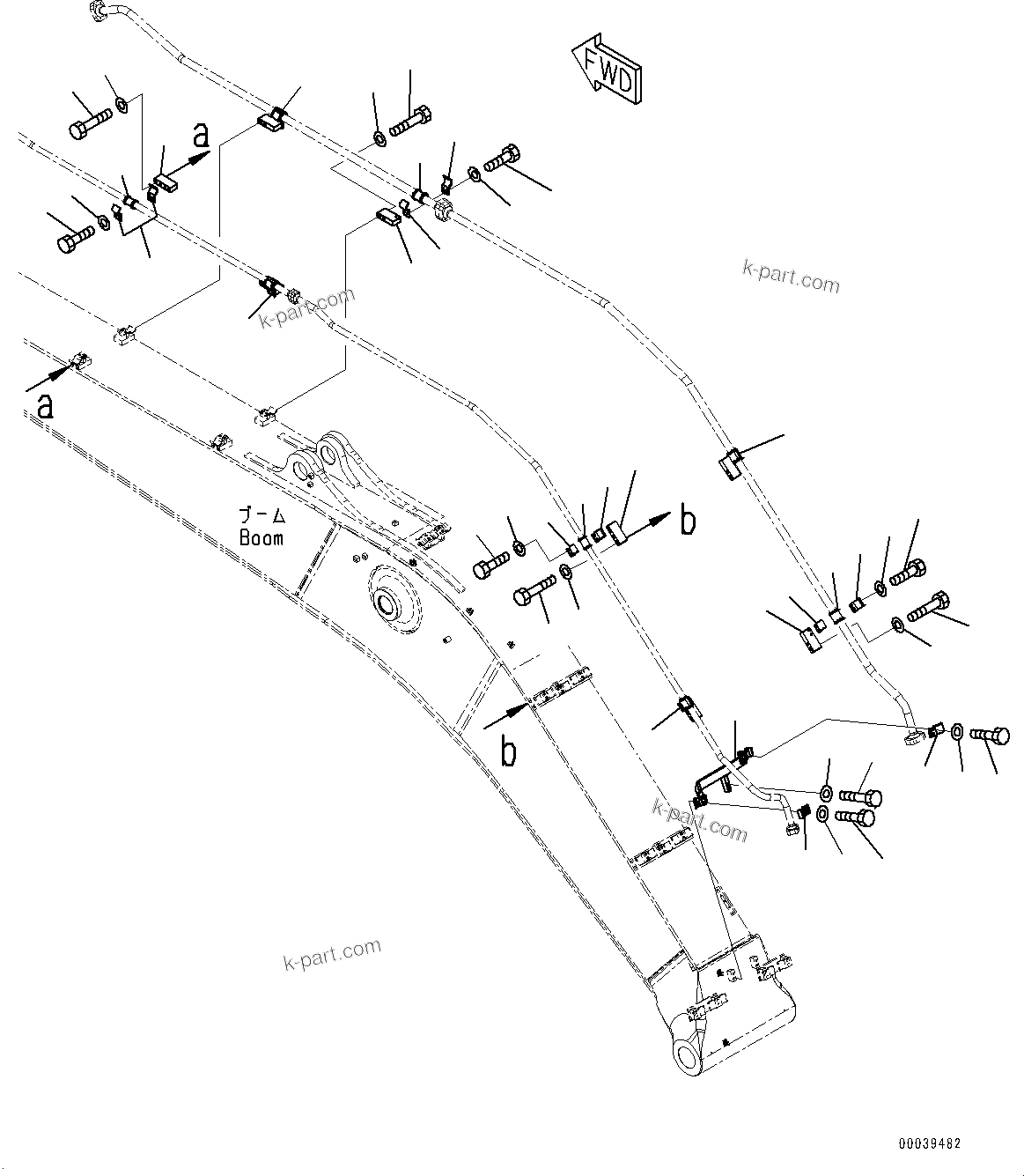 FWD

a

k-part.com

k-part.com

a

ブーム
Boom

b

b

k-part.com

k-part.com

00039482